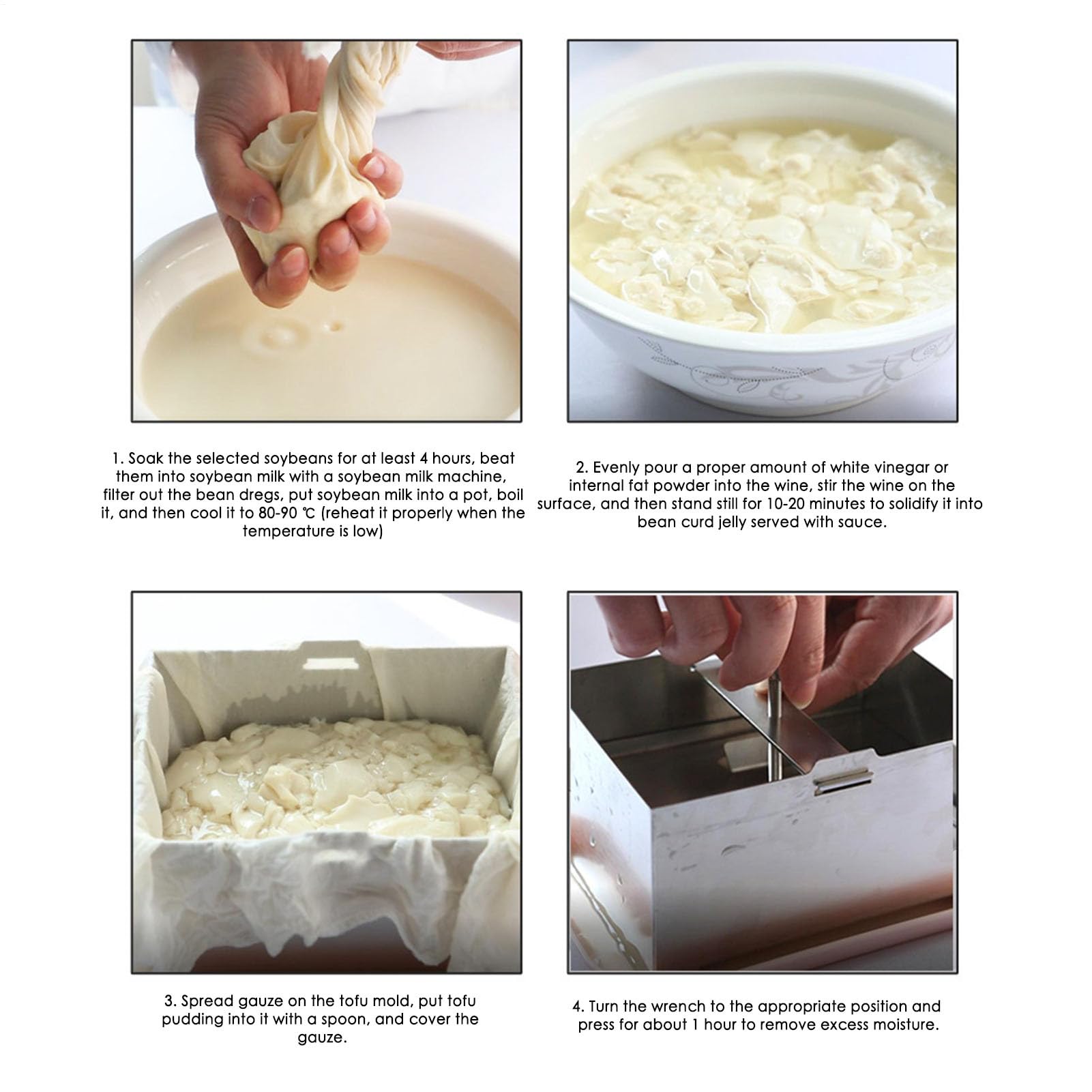 1. Soak the selected soybeans for at least 4 hours, beat them into soybean milk with a soybean milk machine, filter out the bean dregs, put soybean milk into a pot, boil it, and then cool it to 80-90 ℃ (reheat it properly when the temperature is low)

2. Evenly pour a proper amount of white vinegar or internal fat powder into the wine, stir the wine on the surface, and then stand still for 10-20 minutes to solidify it into bean curd jelly served with sauce.

3. Spread gauze on the tofu mold, put tofu pudding into it with a spoon, and cover the gauze.

4. Turn the wrench to the appropriate position and press for about 1 hour to remove excess moisture.