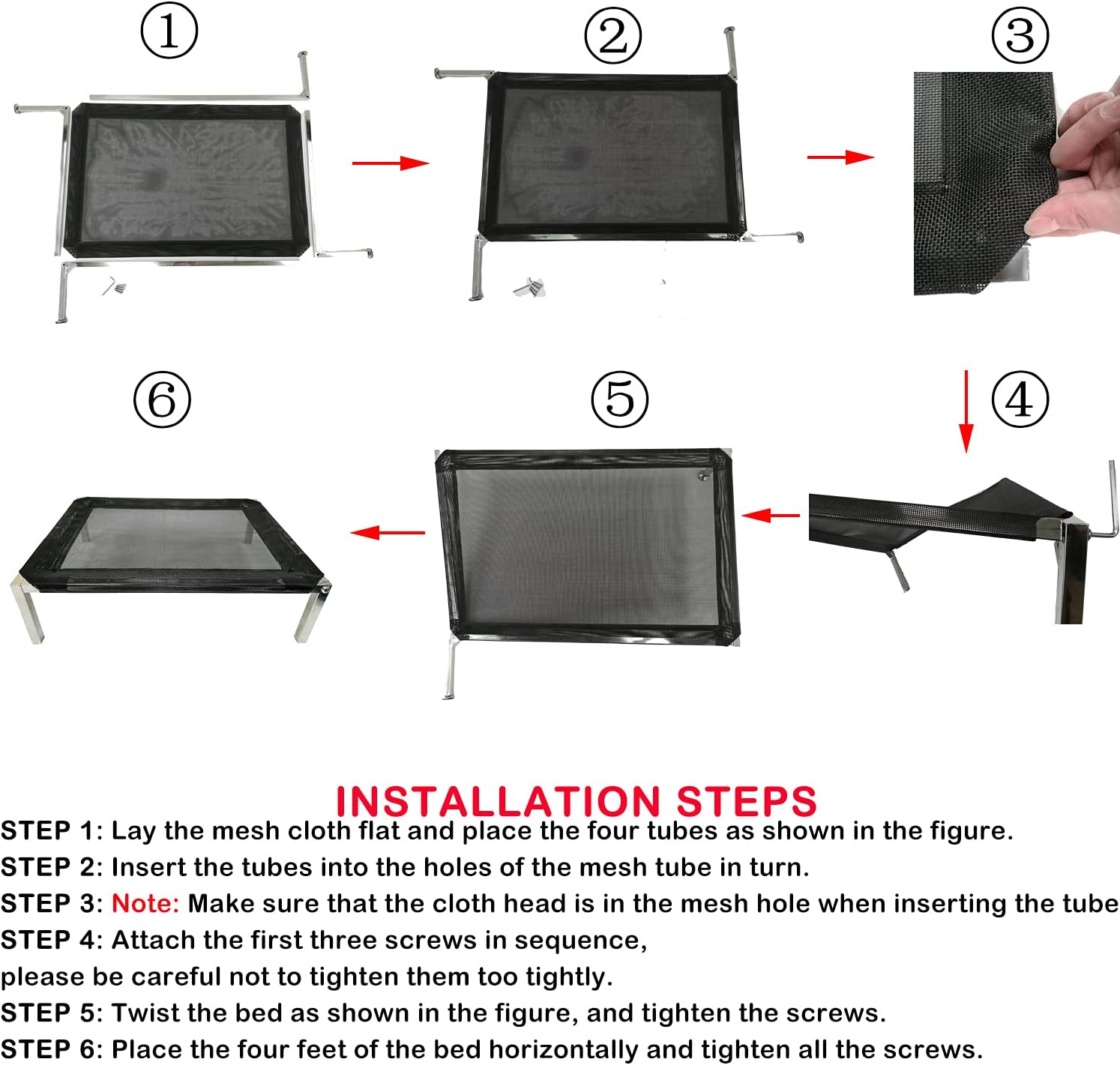 ①

②

③

⑥

⑤

④

INSTALLATION STEPS

STEP 1: Lay the mesh cloth flat and place the four tubes as shown in the figure.

STEP 2: Insert the tubes into the holes of the mesh tube in turn.

STEP 3: Note: Make sure that the cloth head is in the mesh hole when inserting the tube

STEP 4: Attach the first three screws in sequence, please be careful not to tighten them too tightly.

STEP 5: Twist the bed as shown in the figure, and tighten the screws.

STEP 6: Place the four feet of the bed horizontally and tighten all the screws.