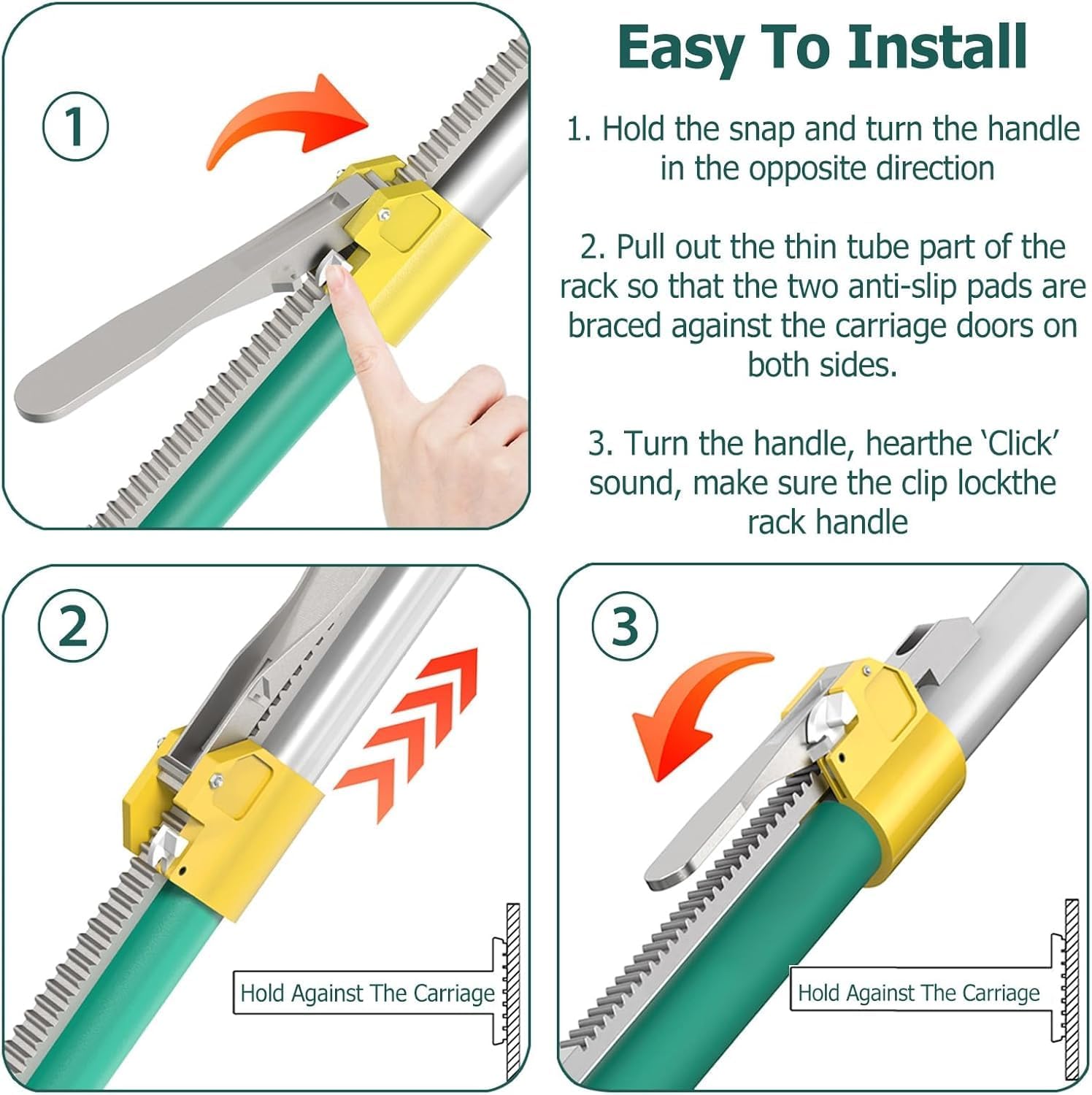 1

Easy To Install

1. Hold the snap and turn the handle in the opposite direction

2. Pull out the thin tube part of the rack so that the two anti-slip pads are braced against the carriage doors on both sides.

3. Turn the handle, hearthe 'Click' sound, make sure the clip lockthe rack handle

2

Hold Against The Carriage

3

Hold Against The Carriage