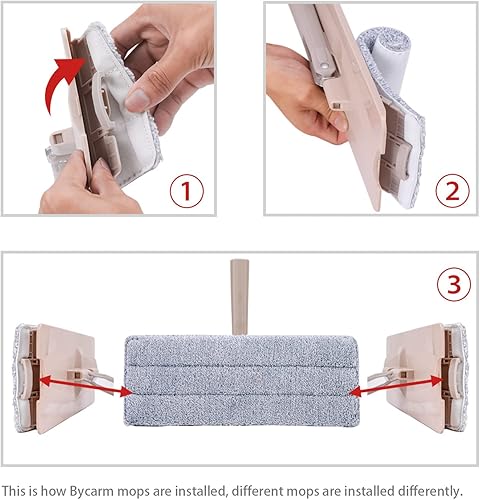 1

2

3

This is how Bycarm mops are installed, different mops are installed differently.