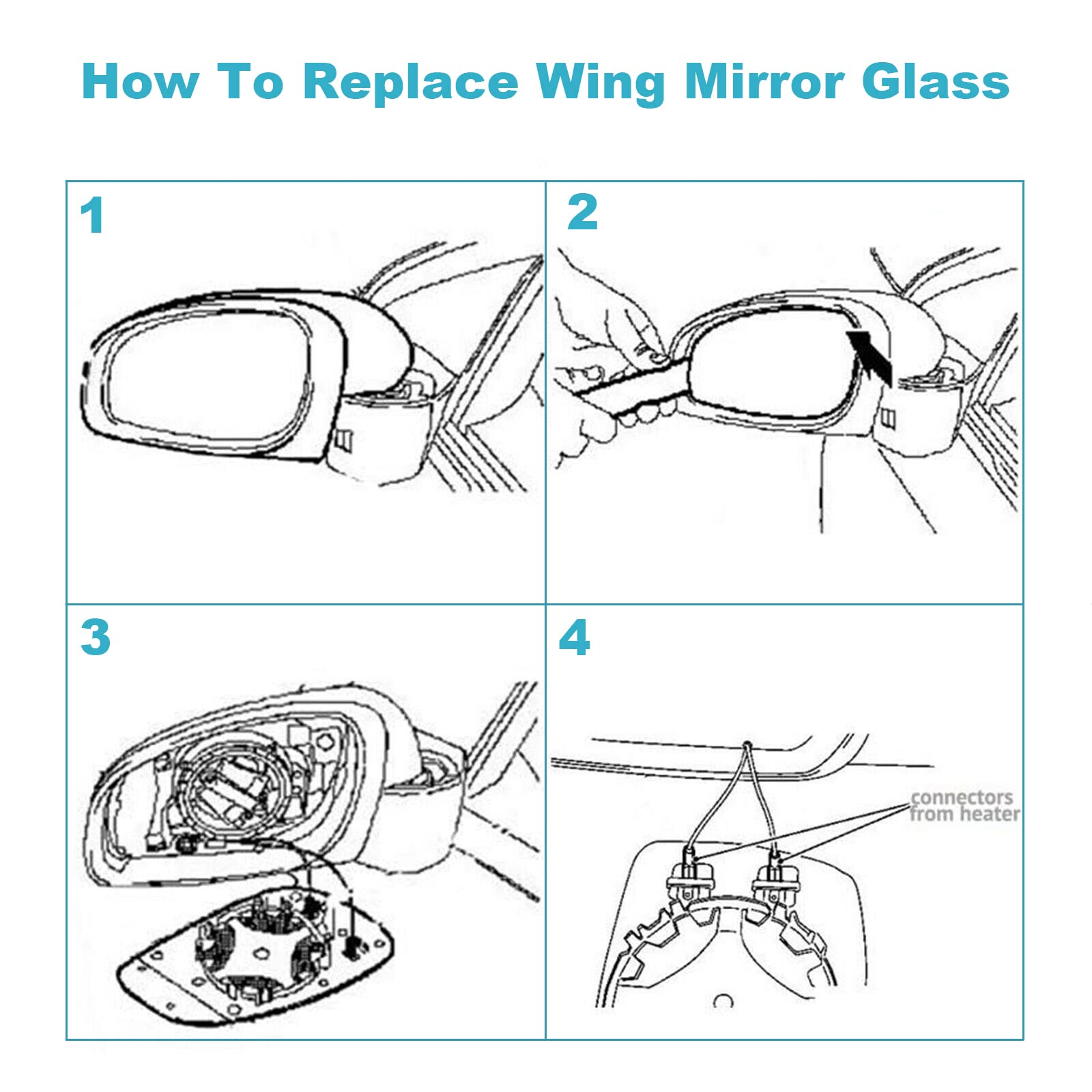 How To Replace Wing Mirror Glass

1

2

3

4

connectors from heater