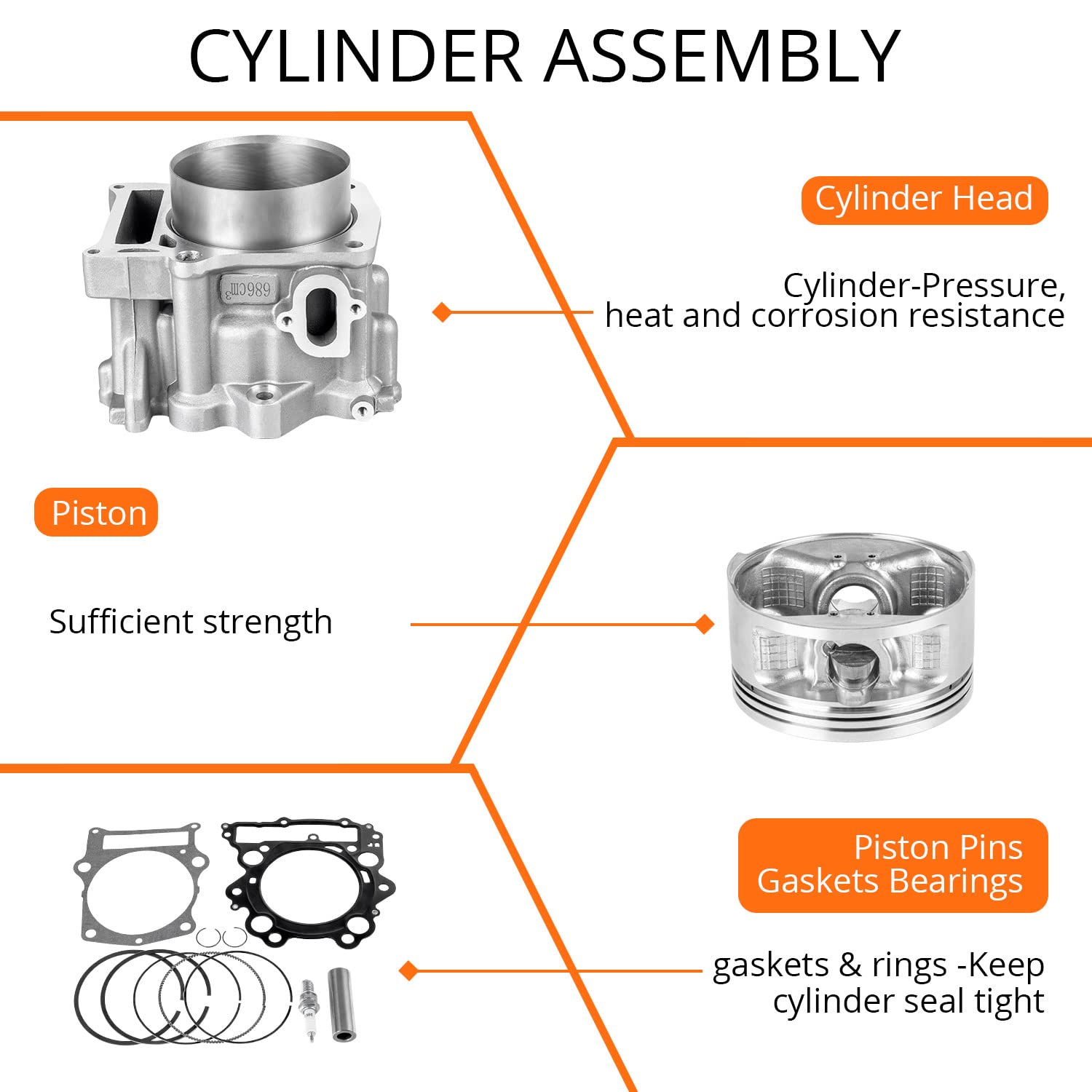 CYLINDER ASSEMBLY

686cm³

Cylinder Head

Cylinder-Pressure, heat and corrosion resistance

Piston

Sufficient strength

Piston Pins Gaskets Bearings

gaskets & rings -Keep cylinder seal tight