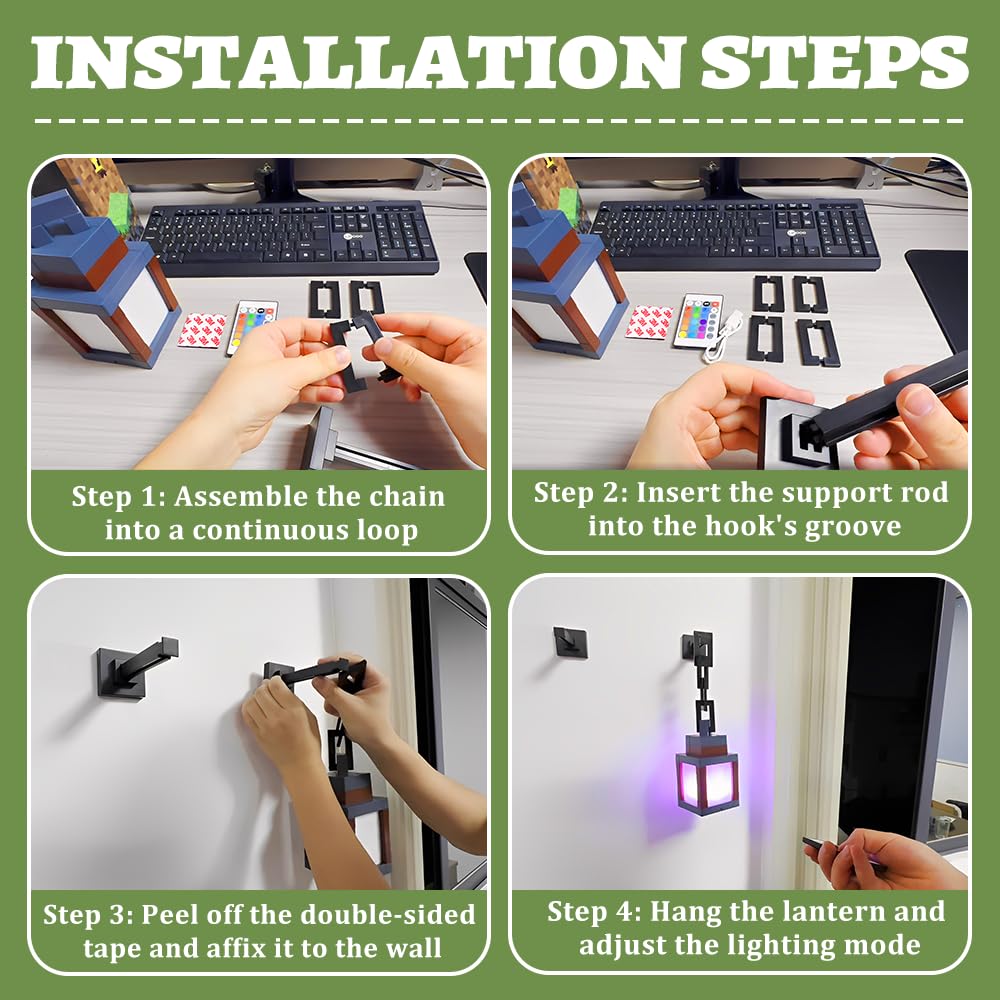 INSTALLATION STEPS

Step 1: Assemble the chain into a continuous loop

Step 2: Insert the support rod into the hook's groove

Step 3: Peel off the double-sided tape and affix it to the wall

Step 4: Hang the lantern and adjust the lighting mode