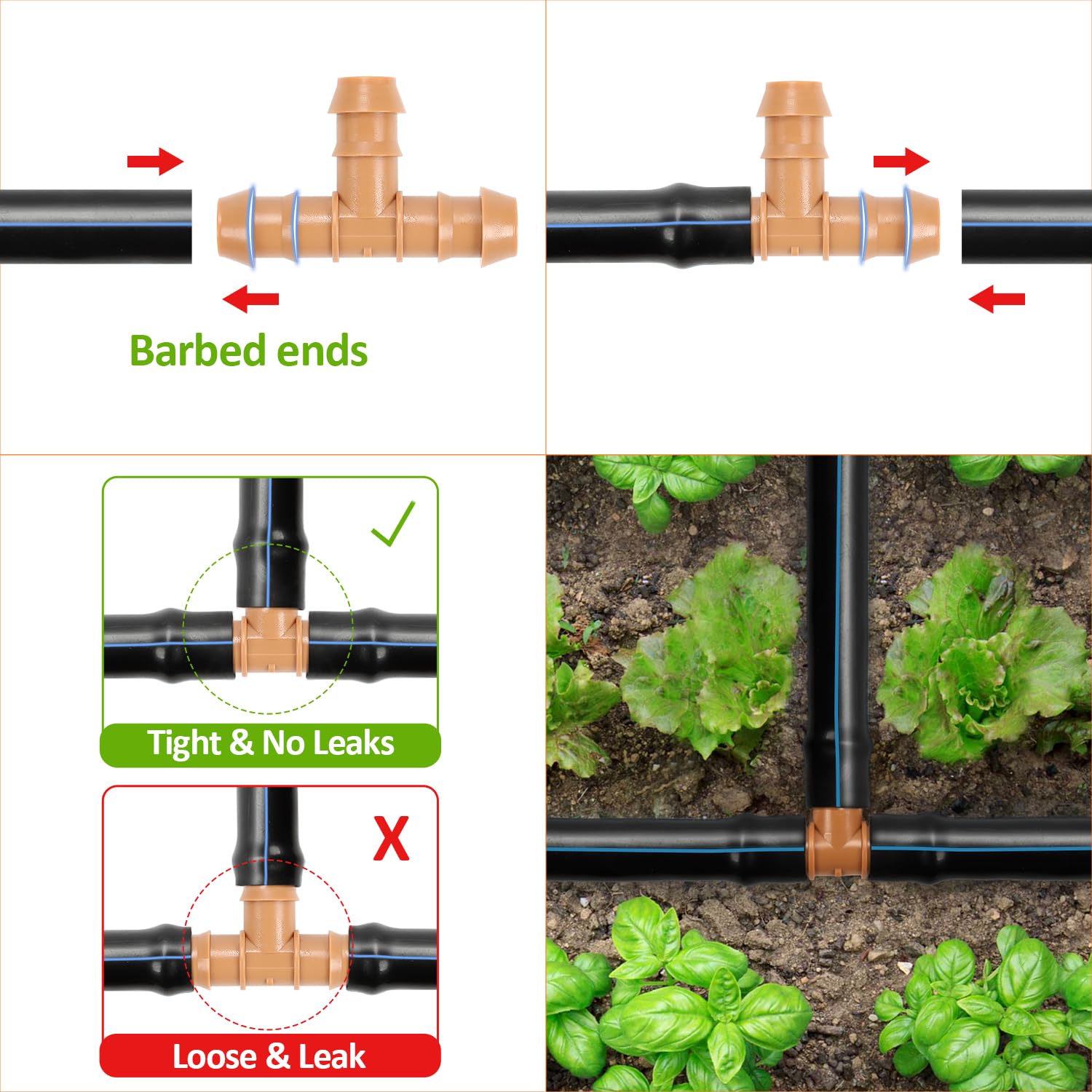 Barbed ends

Tight & No Leaks

X

Loose & Leak