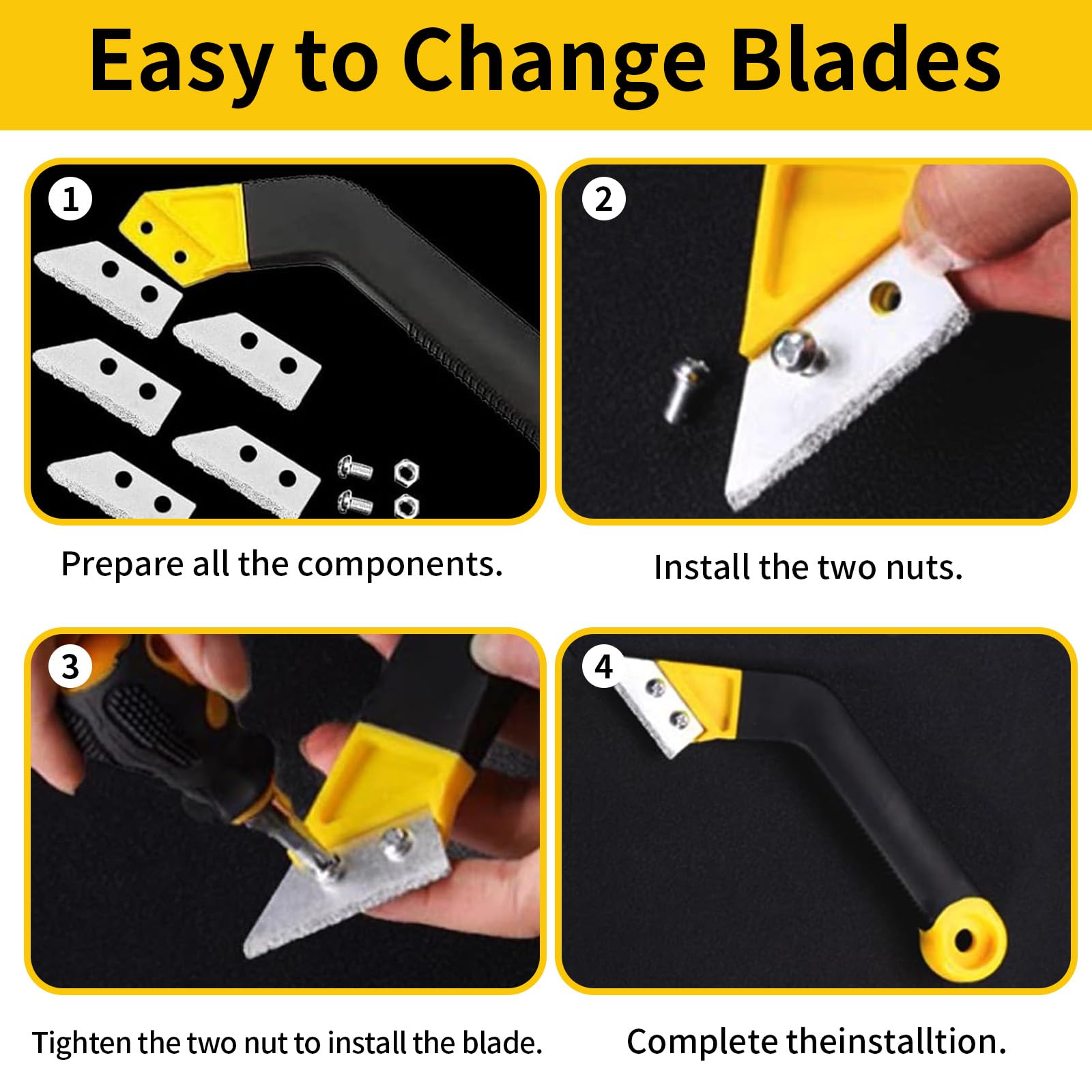 Easy to Change Blades

1

Prepare all the components.

2

Install the two nuts.

3

Tighten the two nut to install the blade.

4

Complete theinstalltion.