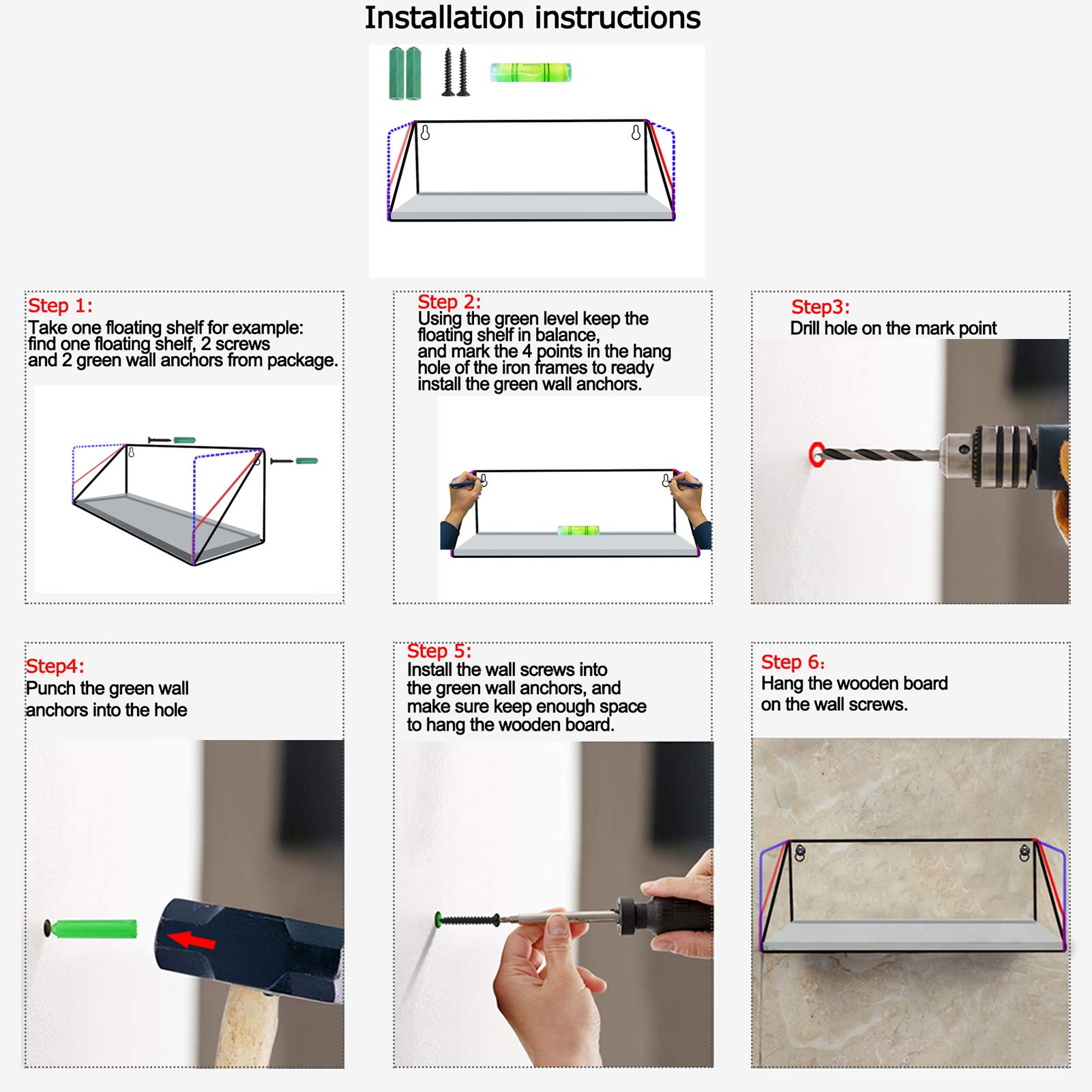 Installation instructions

Step 1:
Take one floating shelf for example: find one floating shelf, 2 screws and 2 green wall anchors from package.

Step 2:
Using the green level keep the floating shelf in balance, and mark the 4 points in the hang hole of the iron frames to ready install the green wall anchors.

Step3:
Drill hole on the mark point

Step4:
Punch the green wall anchors into the hole

Step 5:
Install the wall screws into the green wall anchors, and make sure keep enough space to hang the wooden board.

Step 6:
Hang the wooden board on the wall screws.