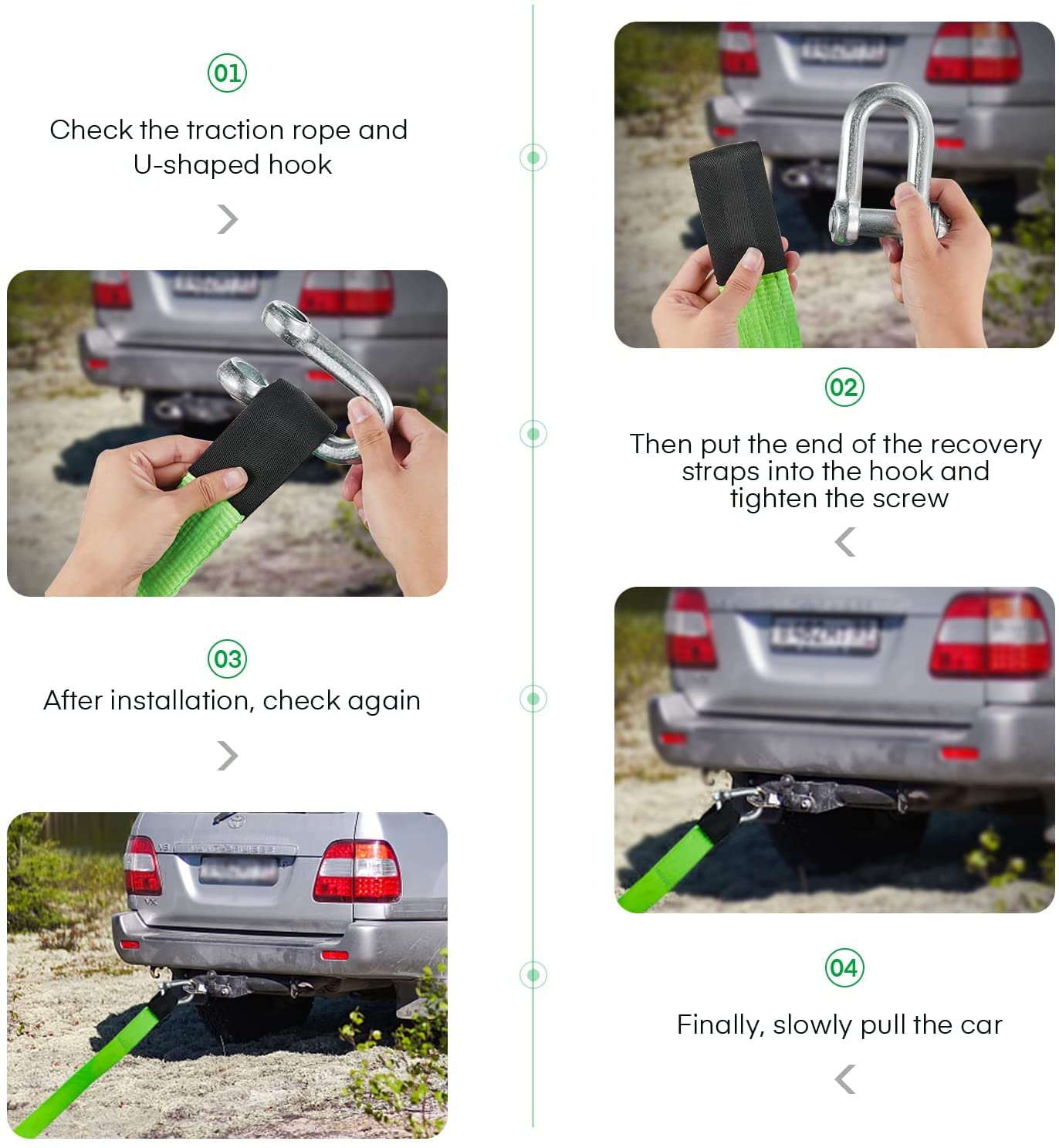 01

Check the traction rope and U-shaped hook

02

Then put the end of the recovery straps into the hook and tighten the screw

03

After installation, check again

04

Finally, slowly pull the car