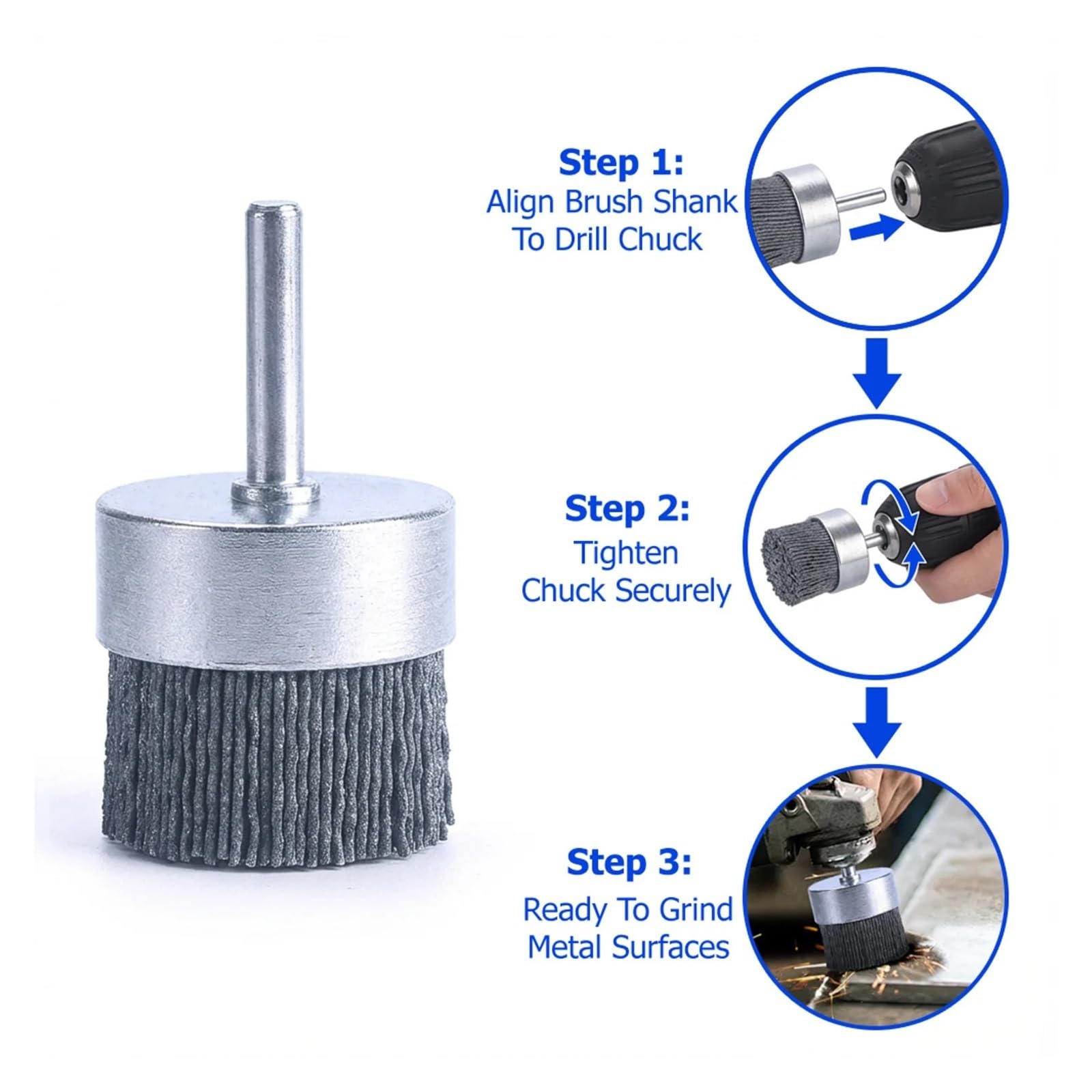 Step 1:
Align Brush Shank To Drill Chuck

Step 2:
Tighten Chuck Securely

Step 3:
Ready To Grind Metal Surfaces