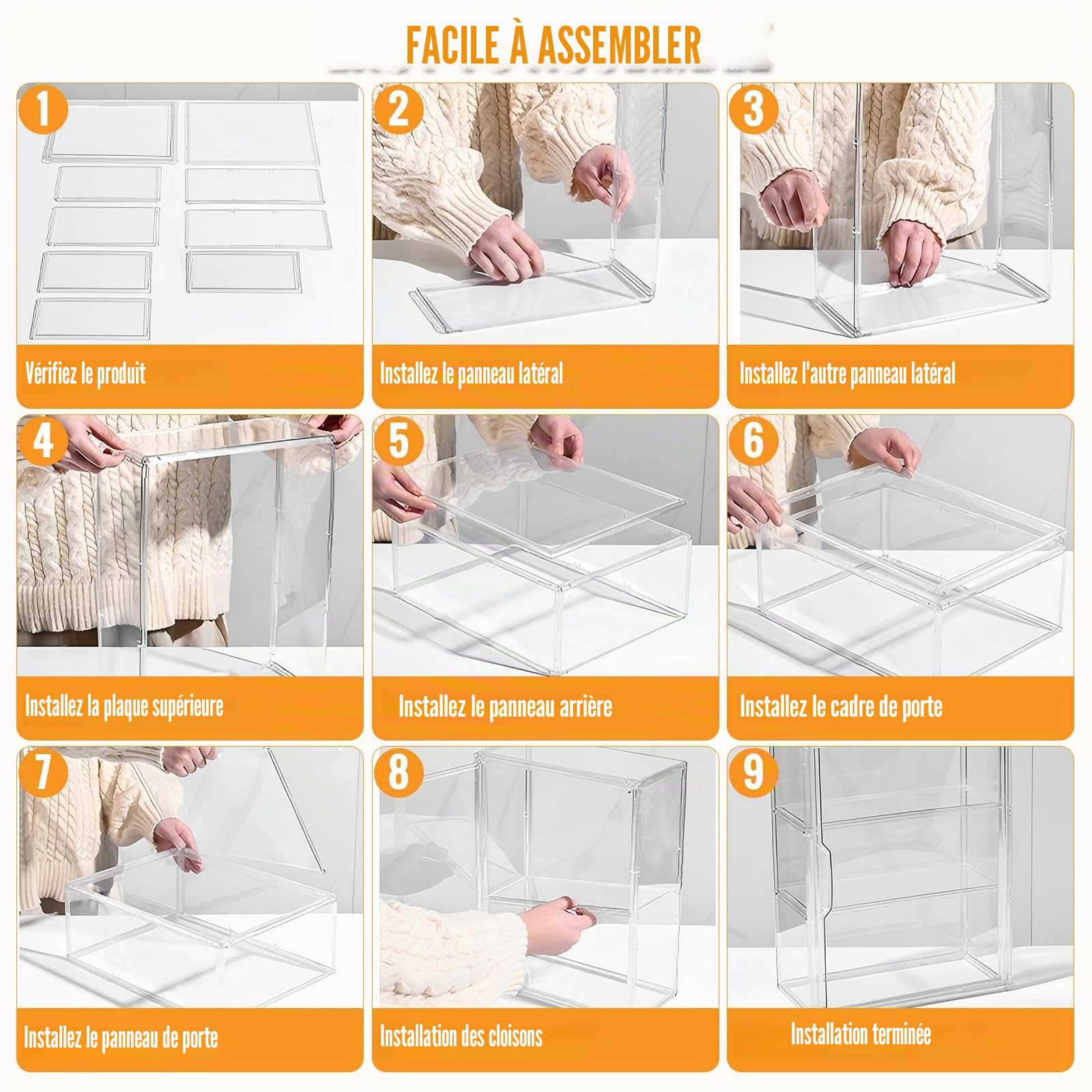 FACILE À ASSEMBLER

1
Vérifiez le produit

2
Installez le panneau latéral

3
Installez l'autre panneau latéral

4
Installez la plaque supérieure

5
Installez le panneau arrière

6
Installez le cadre de porte

7
Installez le panneau de porte

8
Installation des cloisons

9
Installation terminée