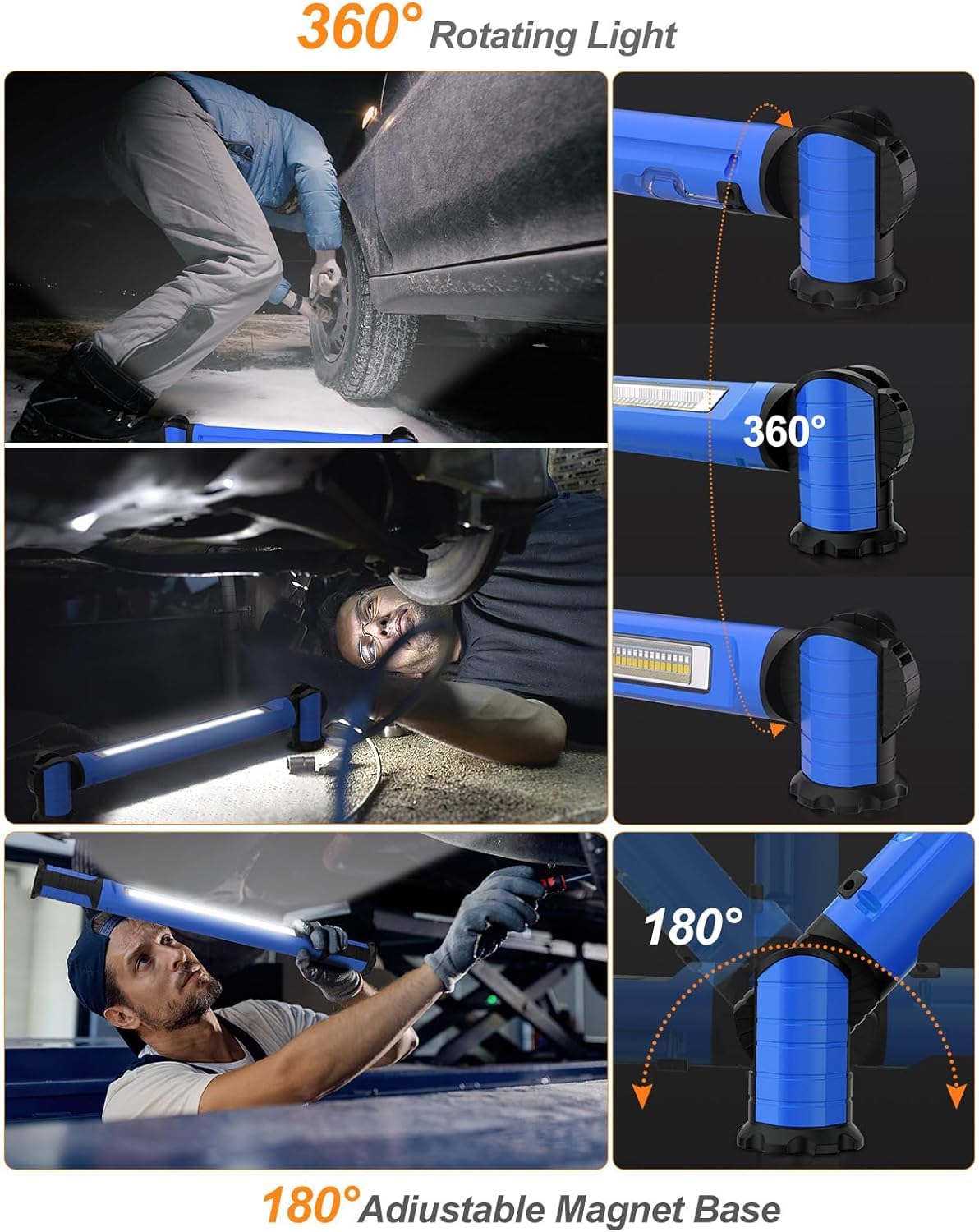 360° Rotating Light

360°

180°

180° Adiustable Magnet Base