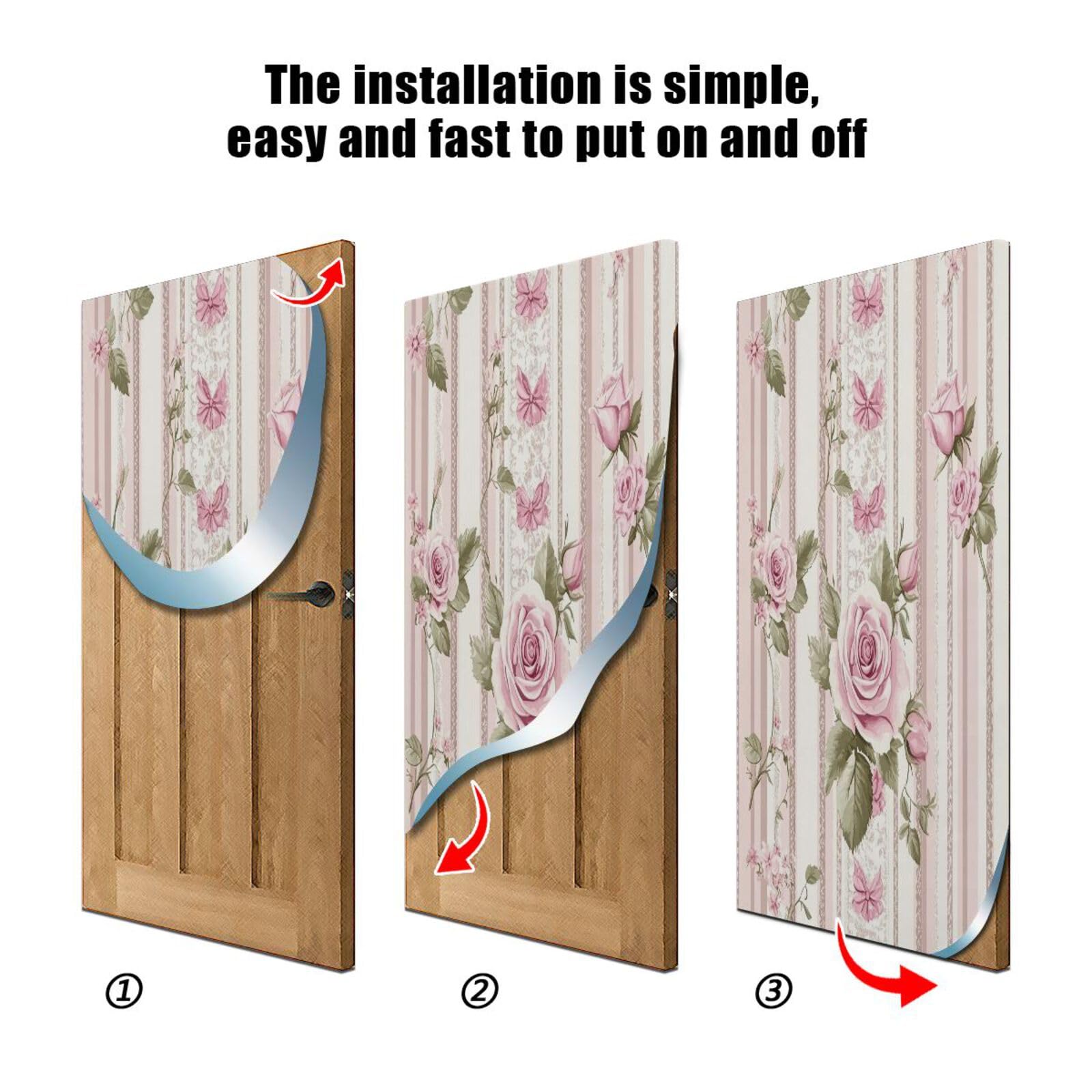 The installation is simple, easy and fast to put on and off

①

②

③