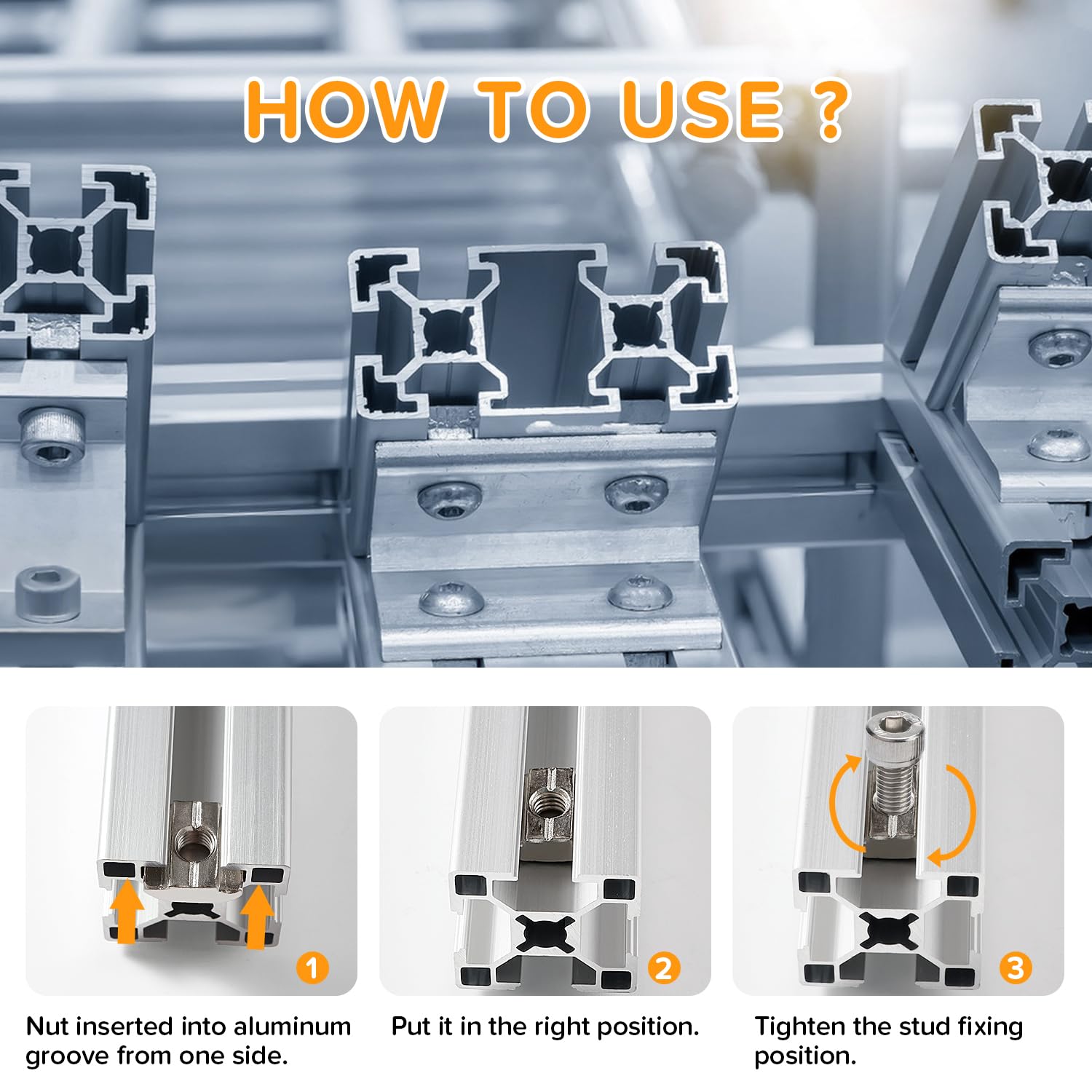 HOW TO USE ?

1

Nut inserted into aluminum groove from one side.

2

Put it in the right position.

3

Tighten the stud fixing position.