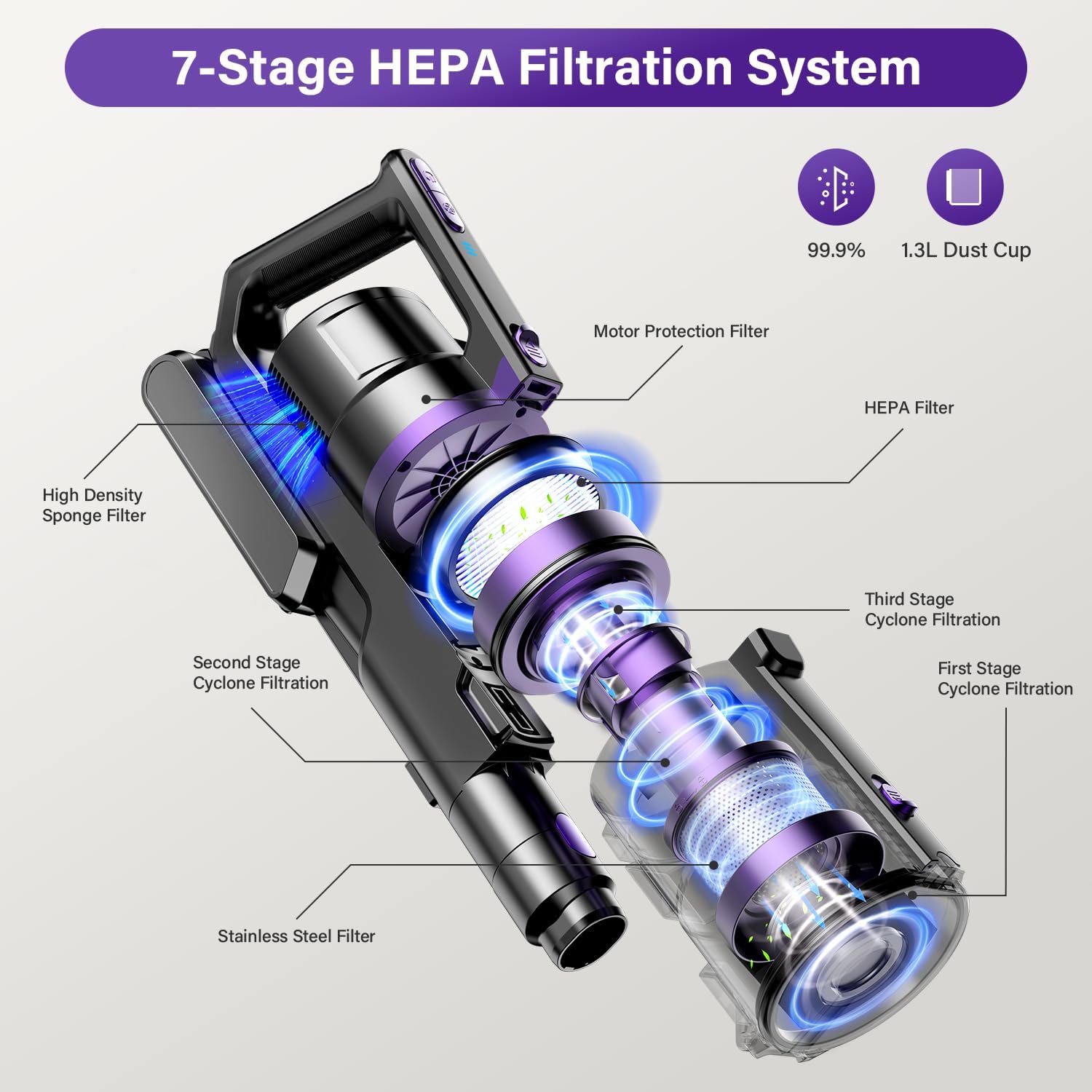 7-Stage HEPA Filtration System

99.9%

1.3L Dust Cup

Motor Protection Filter

HEPA Filter

High Density Sponge Filter

Third Stage Cyclone Filtration

Second Stage Cyclone Filtration

First Stage Cyclone Filtration

Stainless Steel Filter