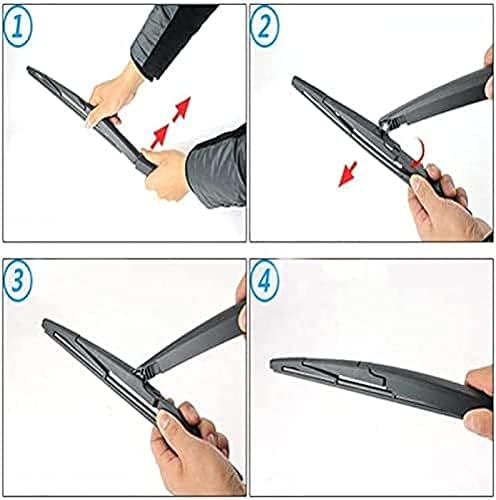 1
2
3
4