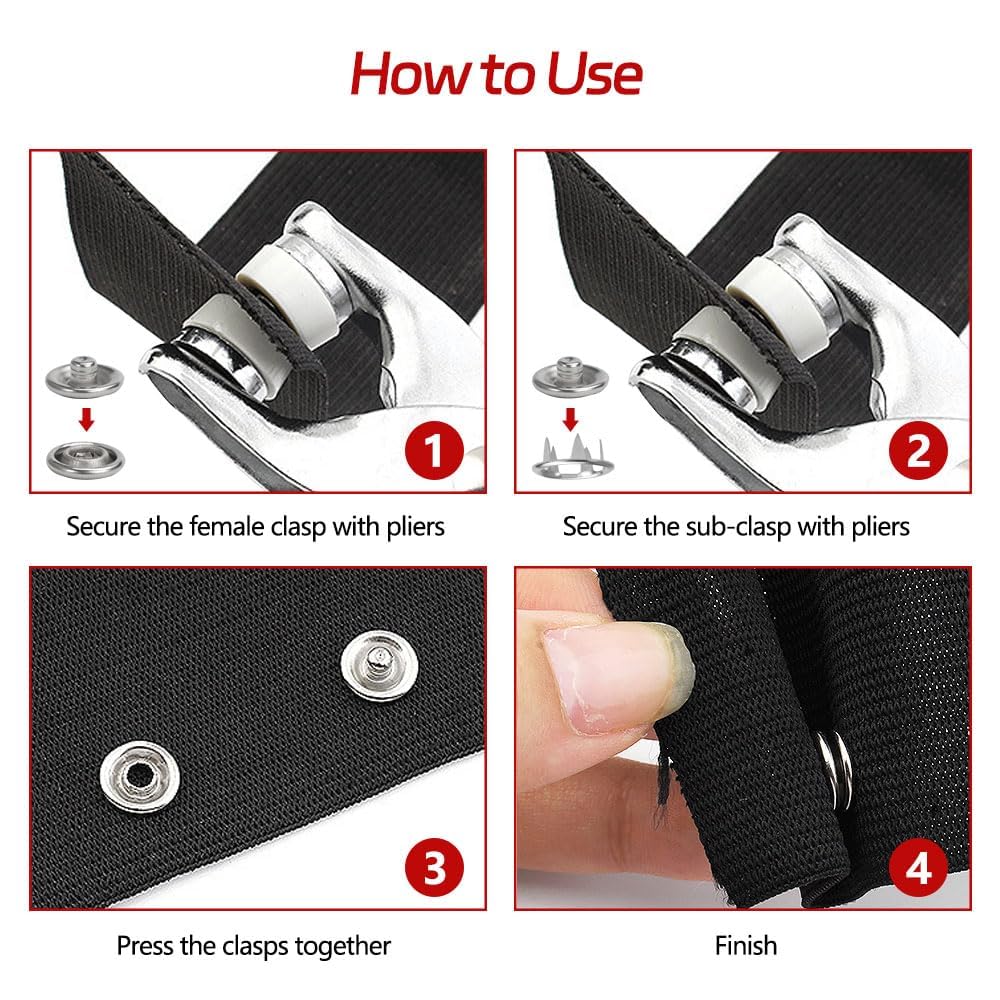 How to Use

1

Secure the female clasp with pliers

2

Secure the sub-clasp with pliers

3

Press the clasps together

4

Finish