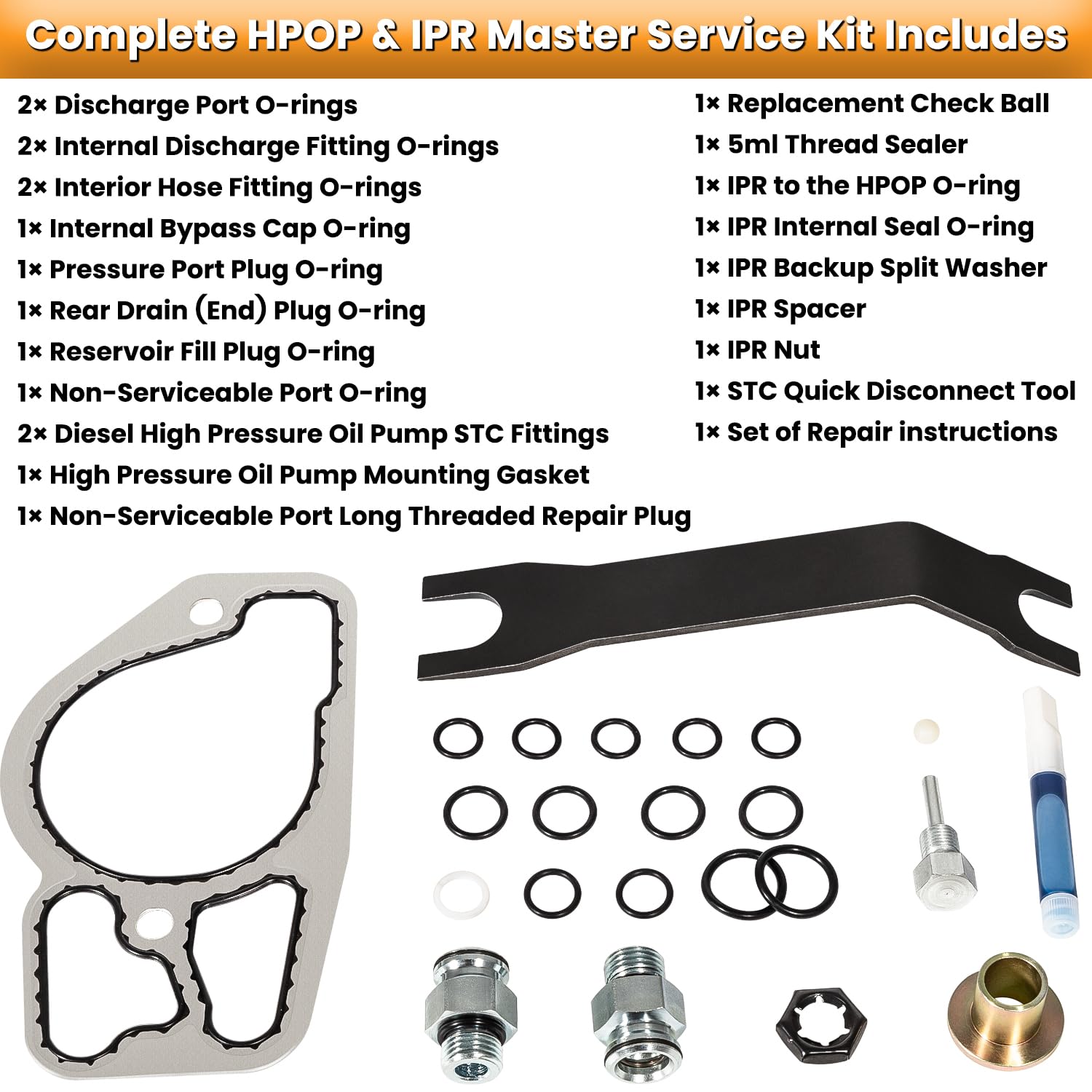 Complete HPOP & IPR Master Service Kit Includes

2× Discharge Port O-rings
2× Internal Discharge Fitting O-rings
2× Interior Hose Fitting O-rings
1× Internal Bypass Cap O-ring
1× Pressure Port Plug O-ring
1× Rear Drain (End) Plug O-ring
1× Reservoir Fill Plug O-ring
1× Non-Serviceable Port O-ring
2× Diesel High Pressure Oil Pump STC Fittings
1× High Pressure Oil Pump Mounting Gasket
1× Non-Serviceable Port Long Threaded Repair Plug

1× Replacement Check Ball
1× 5ml Thread Sealer
1× IPR to the HPOP O-ring
1× IPR Internal Seal O-ring
1× IPR Backup Split Washer
1× IPR Spacer
1× IPR Nut
1× STC Quick Disconnect Tool
1× Set of Repair instructions