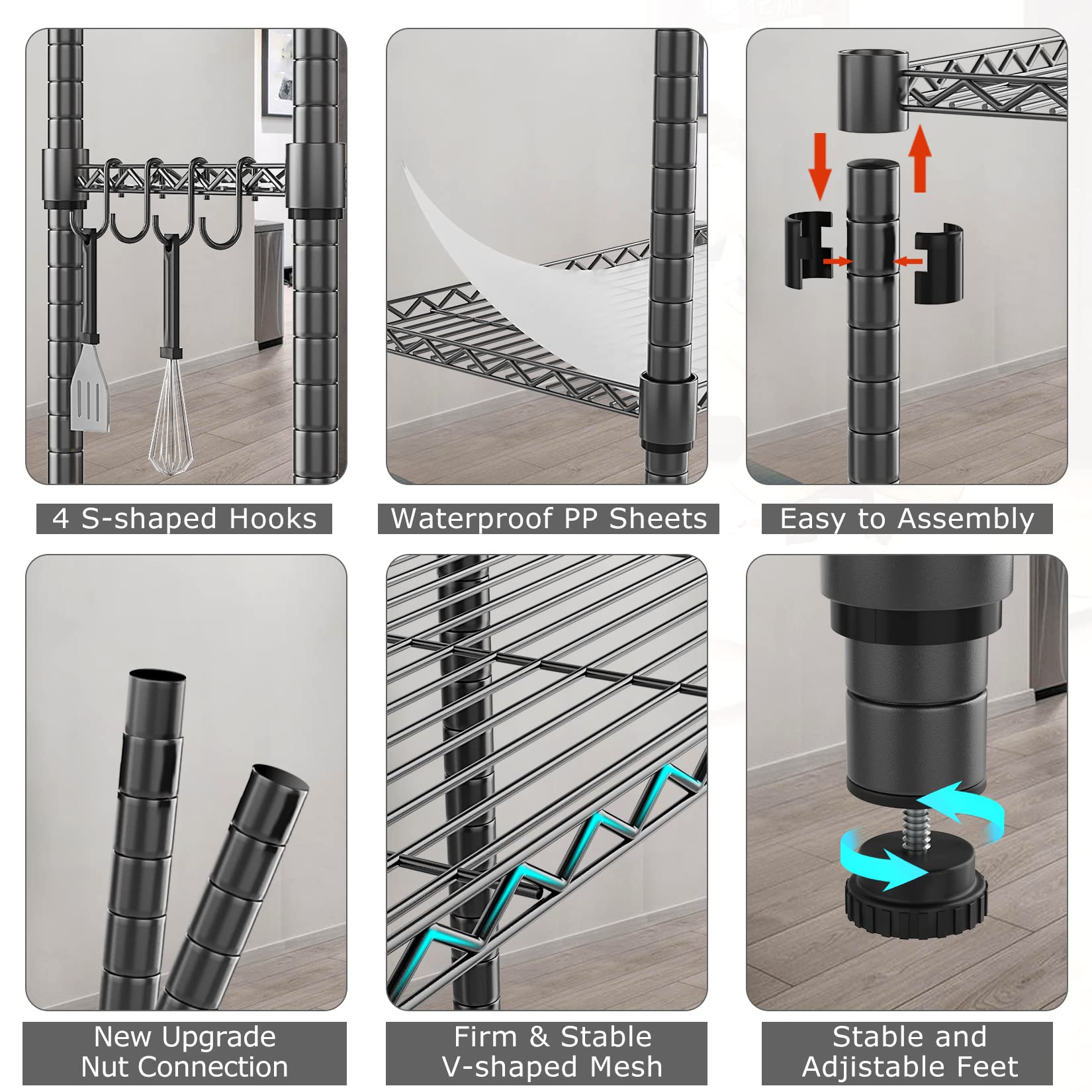 4 S-shaped Hooks

Waterproof PP Sheets

Easy to Assembly

New Upgrade Nut Connection

Firm & Stable V-shaped Mesh

Stable and Adjistable Feet