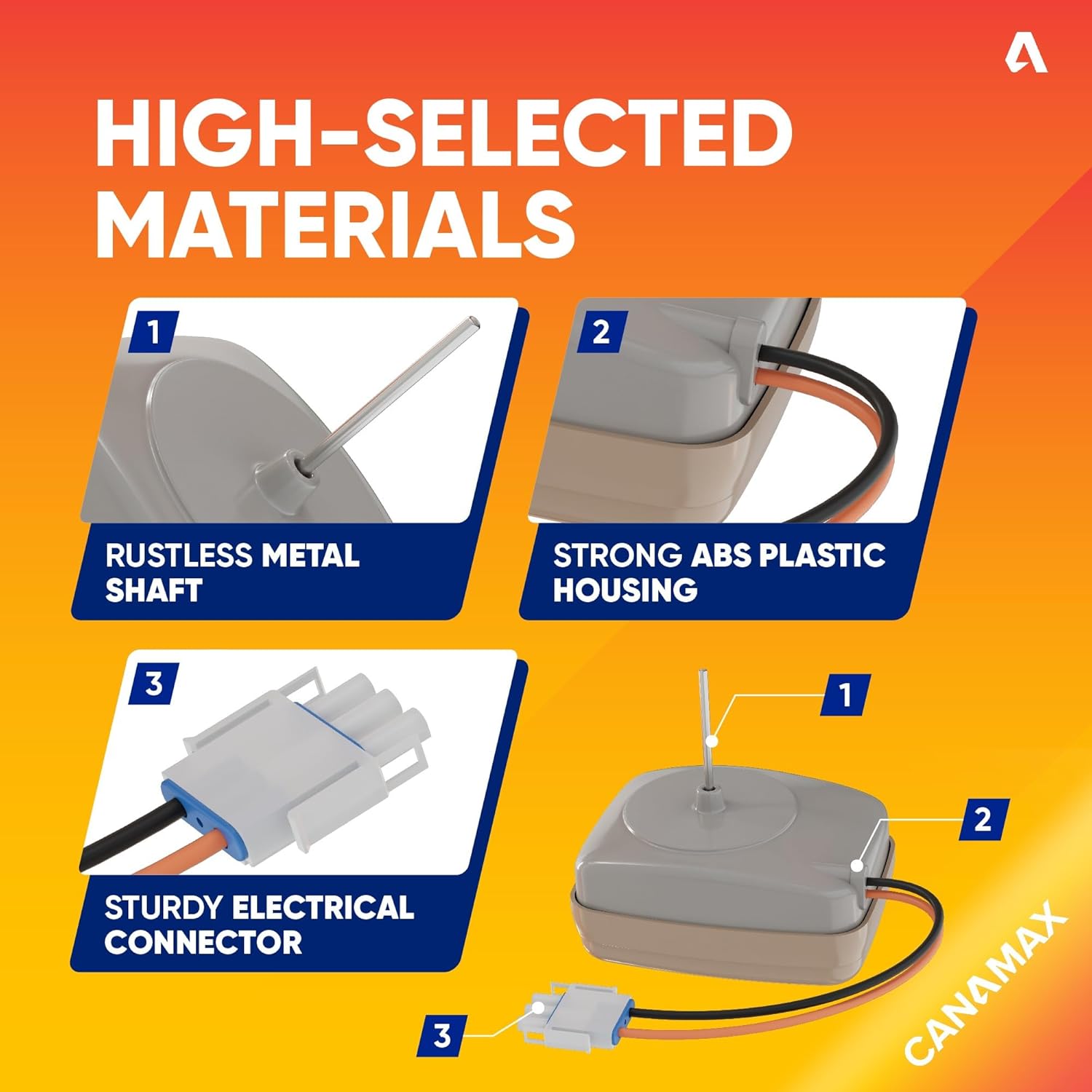 HIGH-SELECTED MATERIALS

1
RUSTLESS METAL SHAFT

2
STRONG ABS PLASTIC HOUSING

3
STURDY ELECTRICAL CONNECTOR

1

2

3

CANAMAX