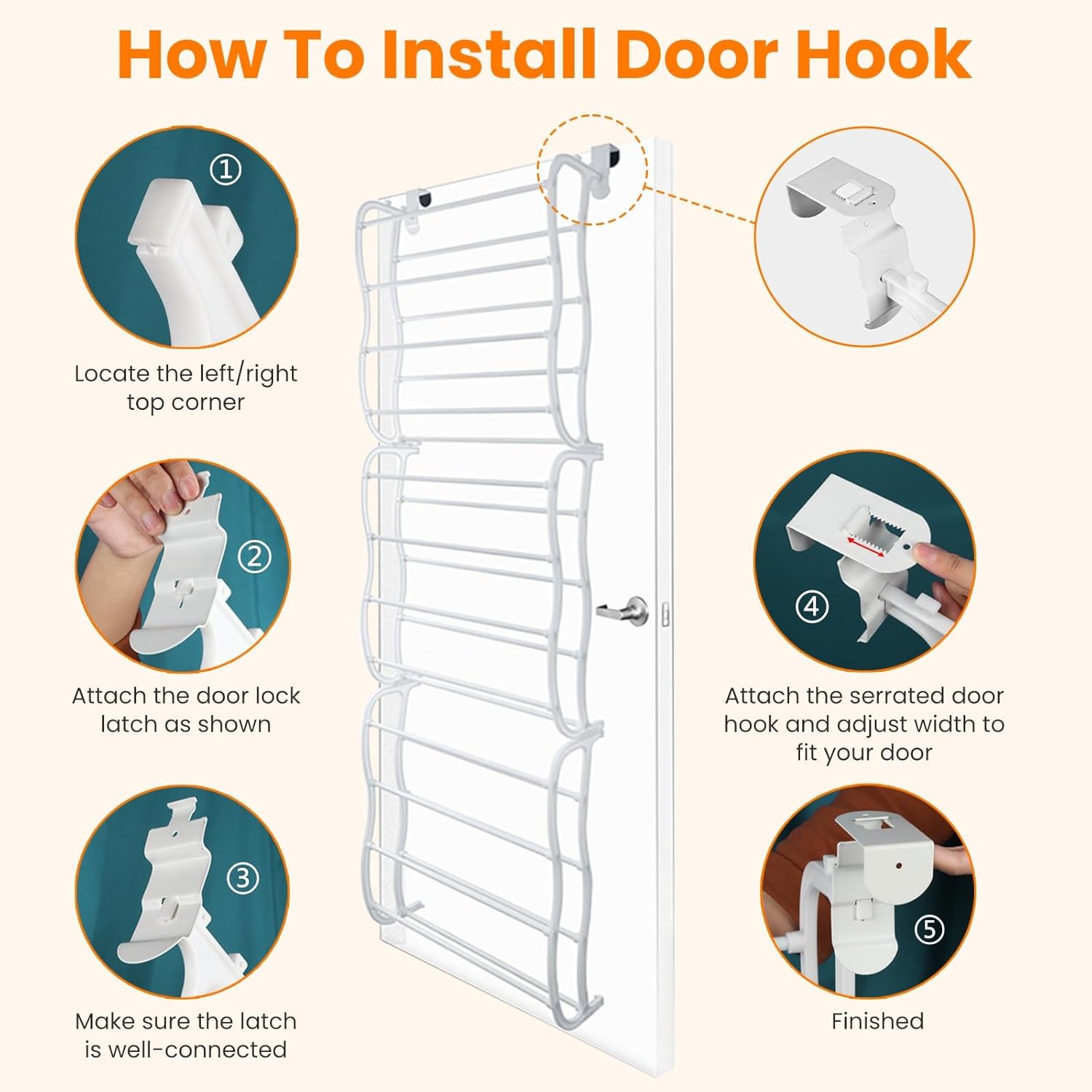 How To Install Door Hook

①

Locate the left/right top corner

②

Attach the door lock latch as shown

③

Make sure the latch is well-connected

④

Attach the serrated door hook and adjust width to fit your door

⑤

Finished