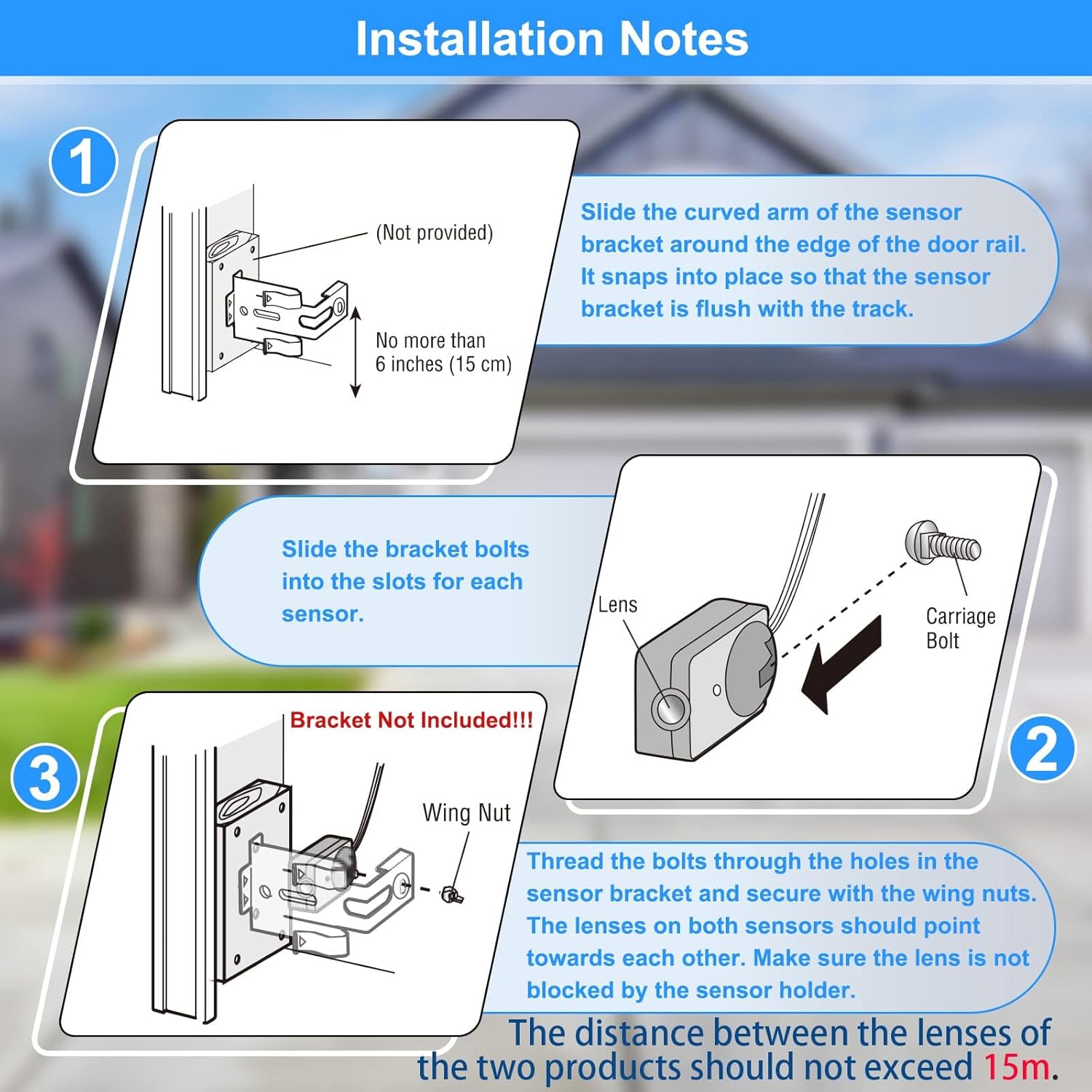 Installation Notes

1

(Not provided)

No more than 6 inches (15 cm)

Slide the curved arm of the sensor bracket around the edge of the door rail. It snaps into place so that the sensor bracket is flush with the track.

Slide the bracket bolts into the slots for each sensor.

Lens

Carriage Bolt

2

3

Bracket Not Included!!!

Wing Nut

Thread the bolts through the holes in the sensor bracket and secure with the wing nuts. The lenses on both sensors should point towards each other. Make sure the lens is not blocked by the sensor holder.

The distance between the lenses of the two products should not exceed 15m.