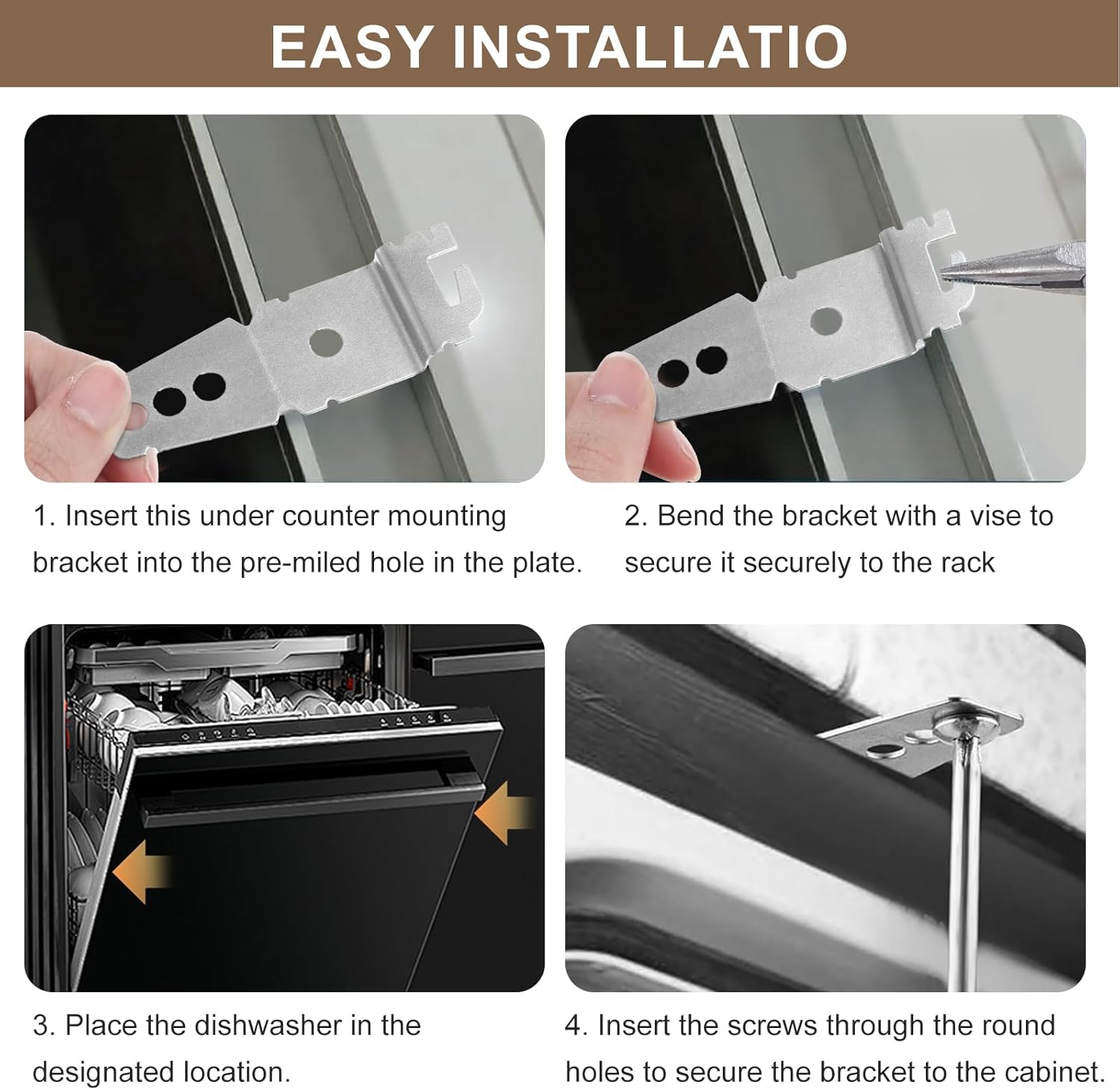 EASY INSTALLATIO

1. Insert this under counter mounting bracket into the pre-miled hole in the plate.

2. Bend the bracket with a vise to secure it securely to the rack

3. Place the dishwasher in the designated location.

4. Insert the screws through the round holes to secure the bracket to the cabinet.