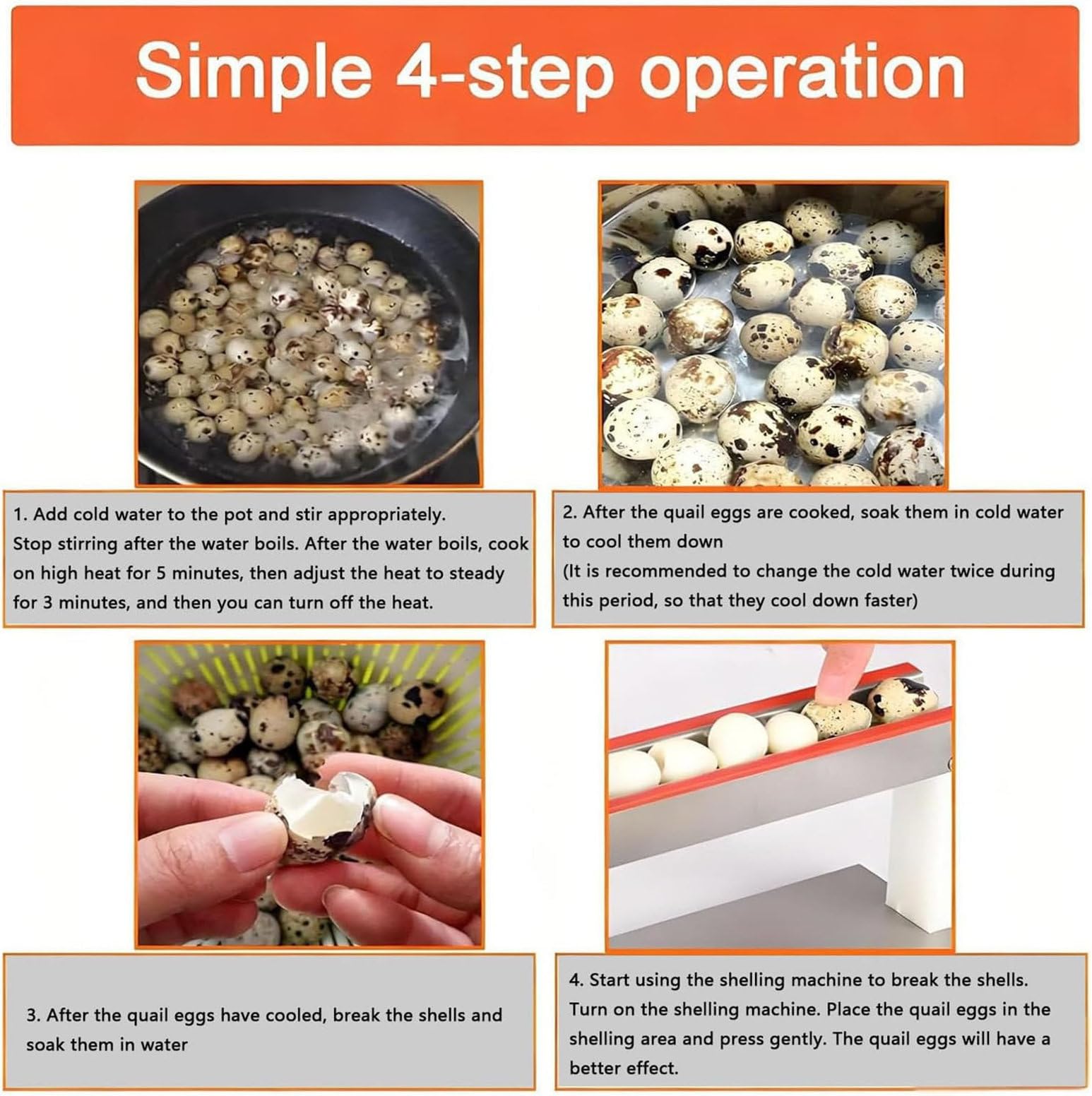 Simple 4-step operation

1. Add cold water to the pot and stir appropriately. Stop stirring after the water boils. After the water boils, cook on high heat for 5 minutes, then adjust the heat to steady for 3 minutes, and then you can turn off the heat.

2. After the quail eggs are cooked, soak them in cold water to cool them down
(It is recommended to change the cold water twice during this period, so that they cool down faster)

3. After the quail eggs have cooled, break the shells and soak them in water

4. Start using the shelling machine to break the shells. Turn on the shelling machine. Place the quail eggs in the shelling area and press gently. The quail eggs will have a better effect.