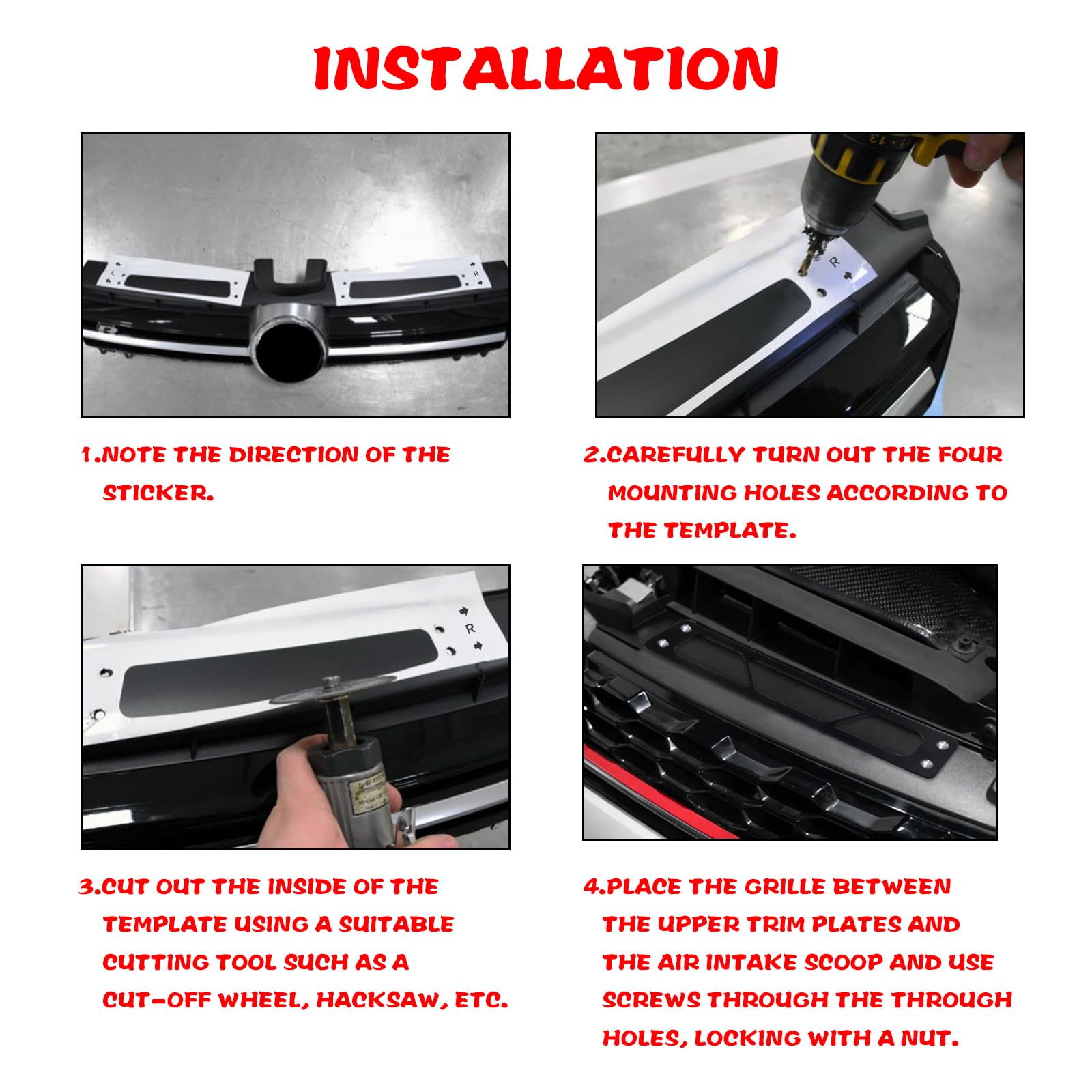 INSTALLATION

L R

R

1.NOTE THE DIRECTION OF THE STICKER.

2.CAREFULLY TURN OUT THE FOUR MOUNTING HOLES ACCORDING TO THE TEMPLATE.

R

3.CUT OUT THE INSIDE OF THE TEMPLATE USING A SUITABLE CUTTING TOOL SUCH AS A CUT-OFF WHEEL, HACKSAW, ETC.

4.PLACE THE GRILLE BETWEEN THE UPPER TRIM PLATES AND THE AIR INTAKE SCOOP AND USE SCREWS THROUGH THE THROUGH HOLES, LOCKING WITH A NUT.