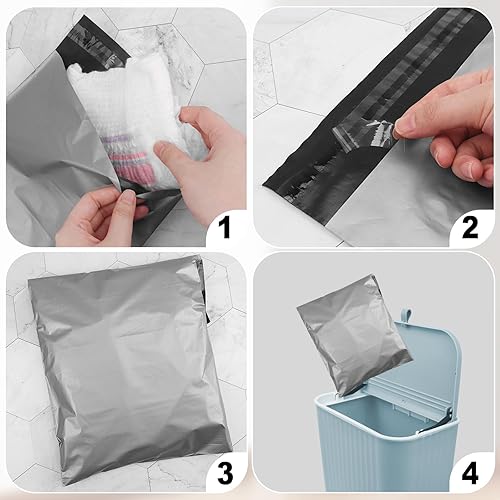 1

2

3

4