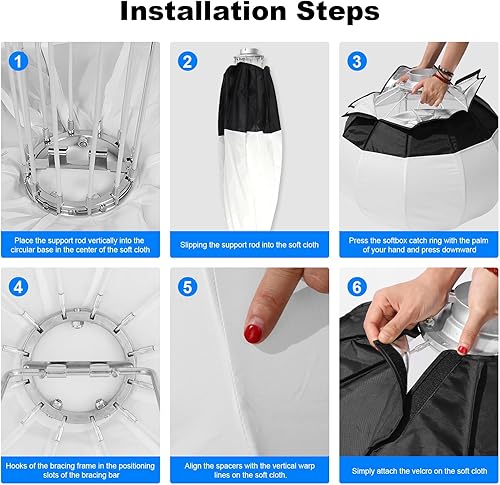 Installation Steps

1

Place the support rod vertically into the circular base in the center of the soft cloth

2

Slipping the support rod into the soft cloth

3

Press the softbox catch ring with the palm of your hand and press downward

4

Hooks of the bracing frame in the positioning slots of the bracing bar

5

Align the spacers with the vertical warp lines on the soft cloth.

6

Simply attach the velcro on the soft cloth