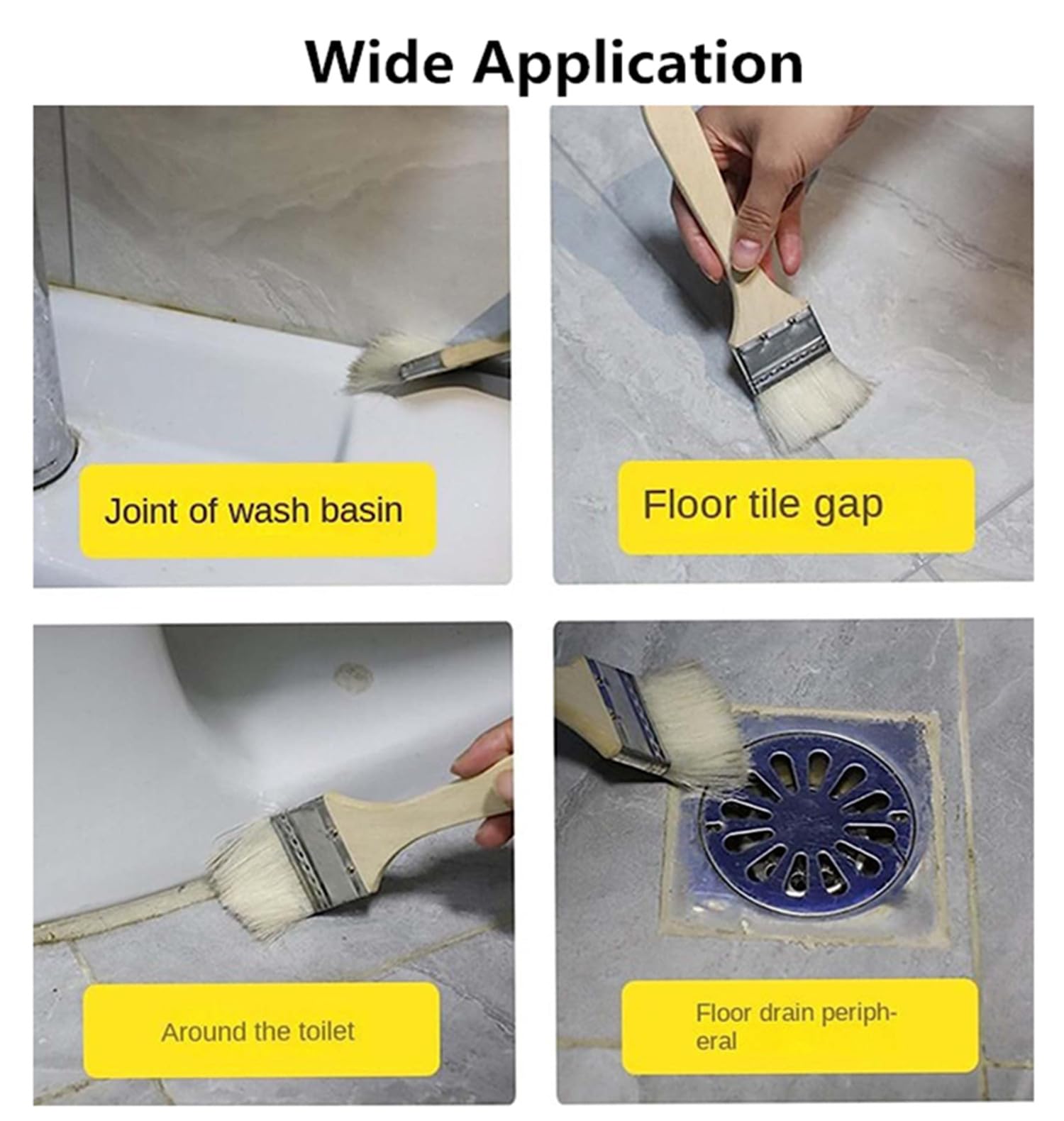 Wide Application

Joint of wash basin

Floor tile gap

Around the toilet

Floor drain peripheral