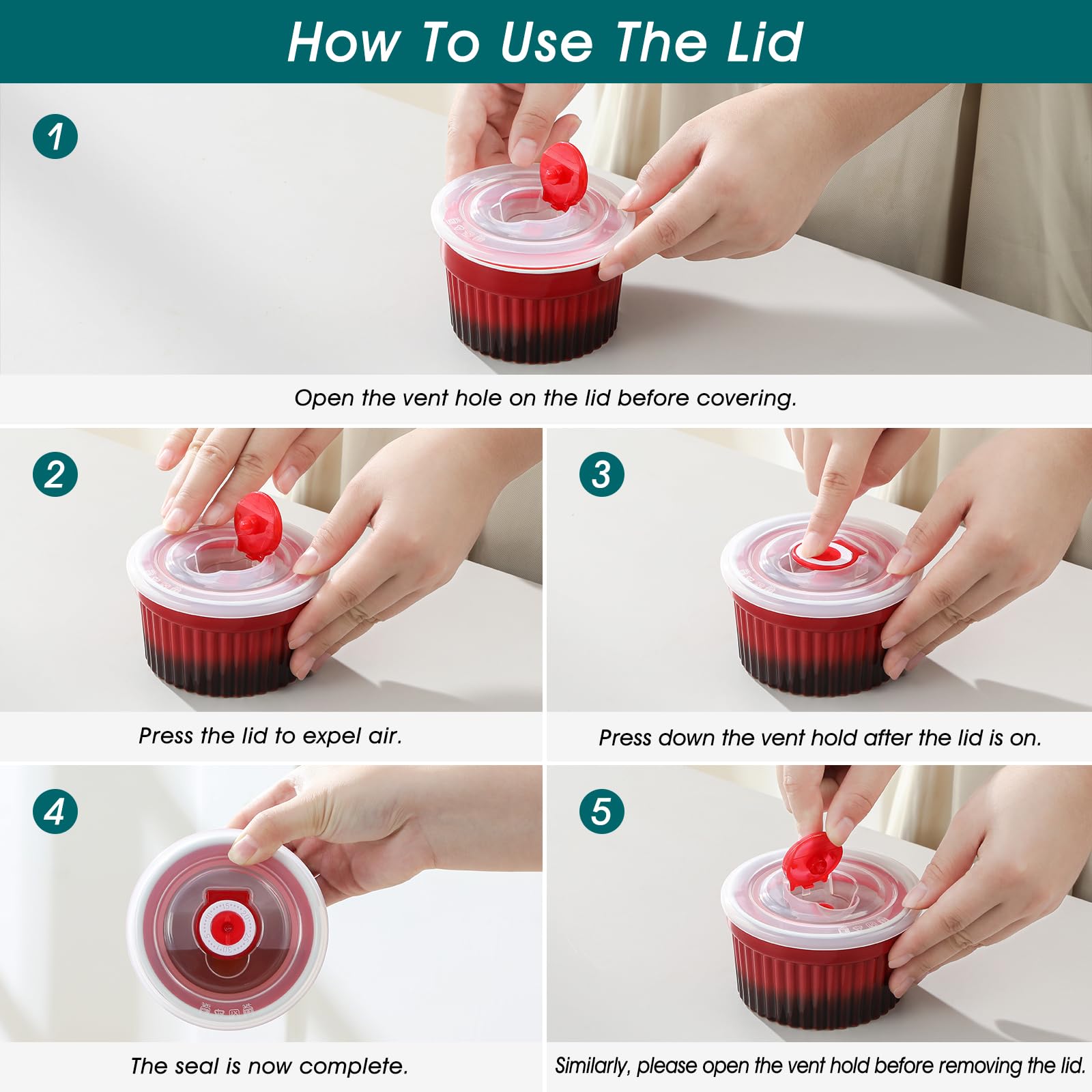 How To Use The Lid

1

Open the vent hole on the lid before covering.

2

Press the lid to expel air.

3

Press down the vent hold after the lid is on.

4

The seal is now complete.

5

Similarly, please open the vent hold before removing the lid.