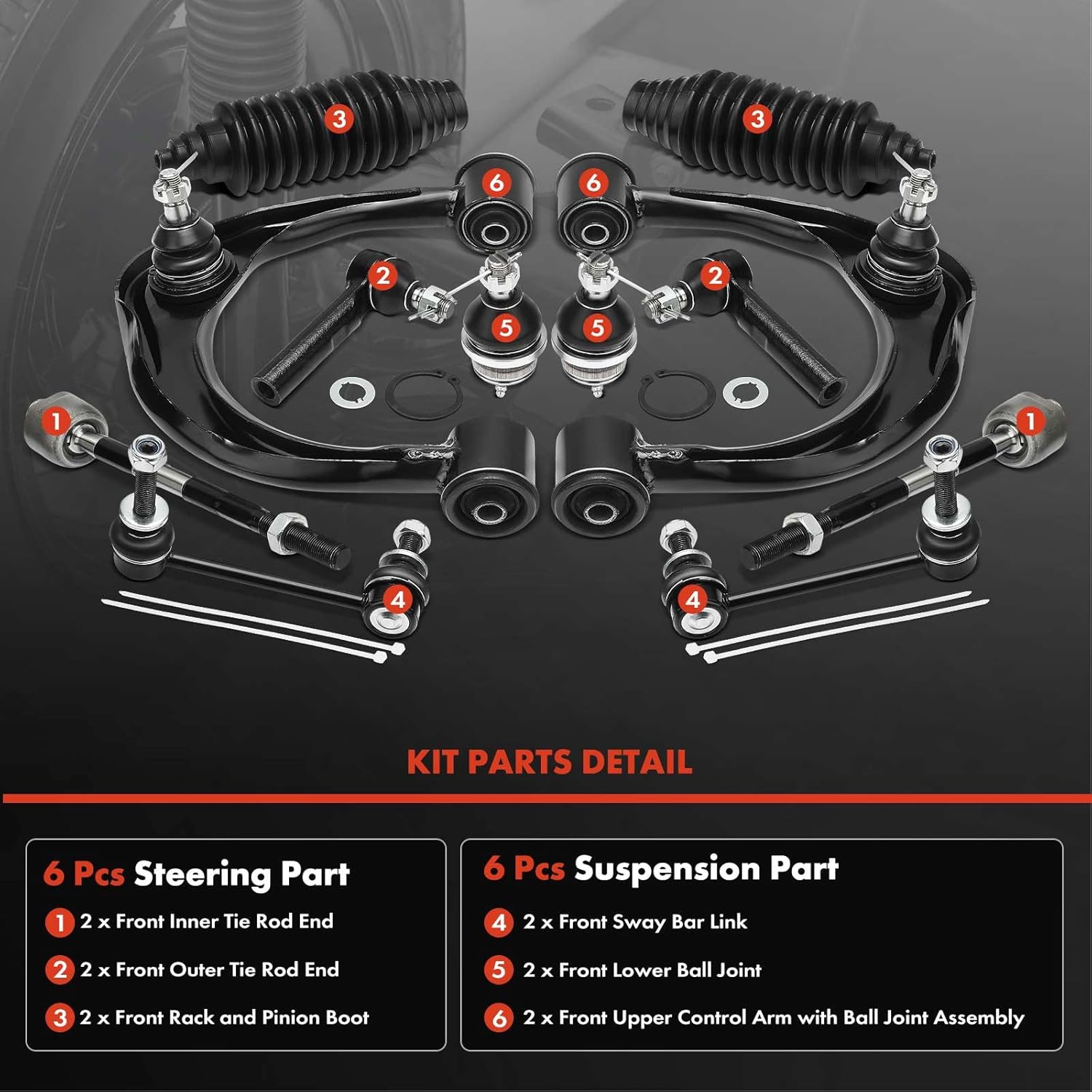 3
3
6
6
2
2
5
5
1
1
4
4

KIT PARTS DETAIL

6 Pcs Steering Part
1 2 x Front Inner Tie Rod End
2 2 x Front Outer Tie Rod End
3 2 x Front Rack and Pinion Boot

6 Pcs Suspension Part
4 2 x Front Sway Bar Link
5 2 x Front Lower Ball Joint
6 2 x Front Upper Control Arm with Ball Joint Assembly