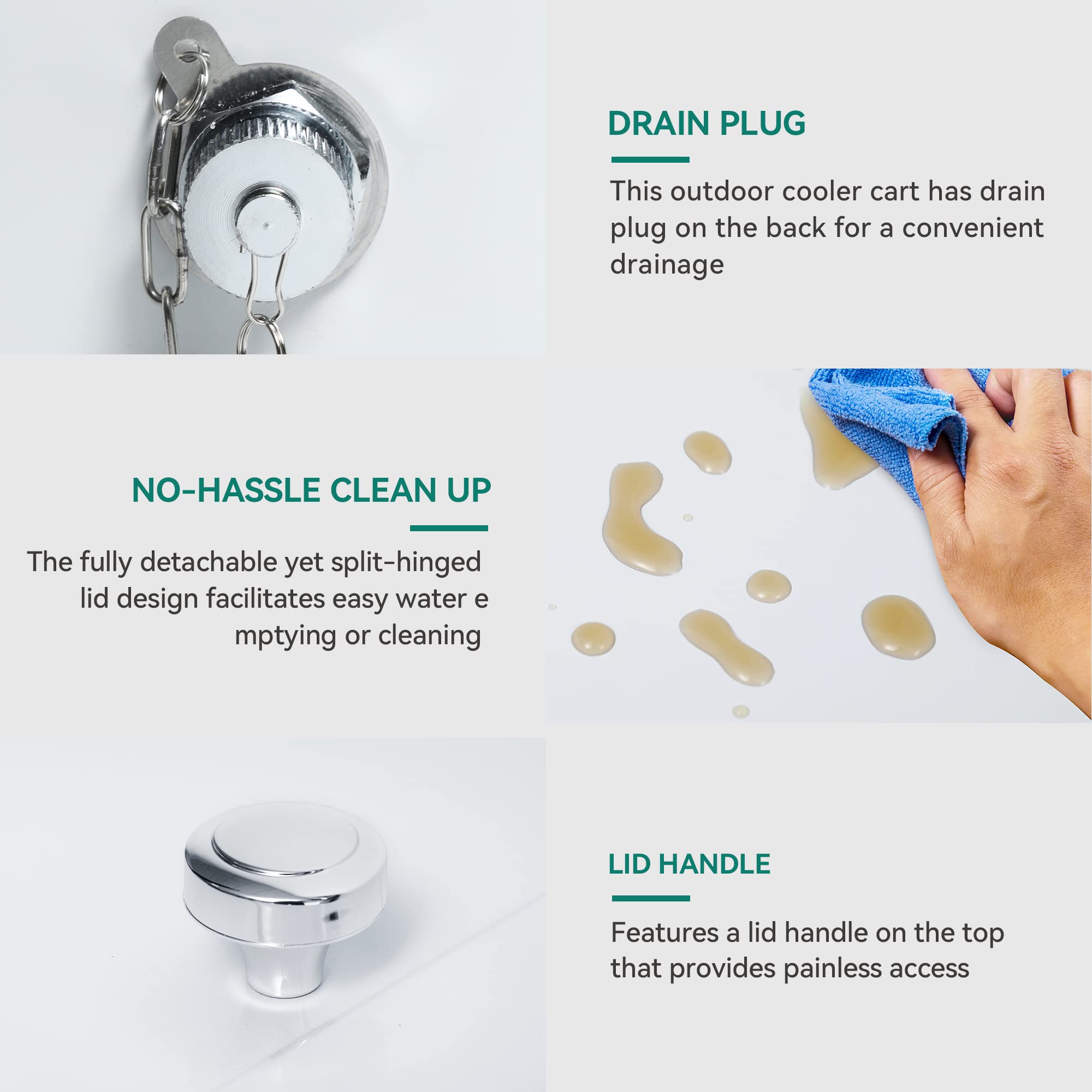 DRAIN PLUG

This outdoor cooler cart has drain plug on the back for a convenient drainage

NO-HASSLE CLEAN UP

The fully detachable yet split-hinged lid design facilitates easy water e mptying or cleaning

LID HANDLE

Features a lid handle on the top that provides painless access