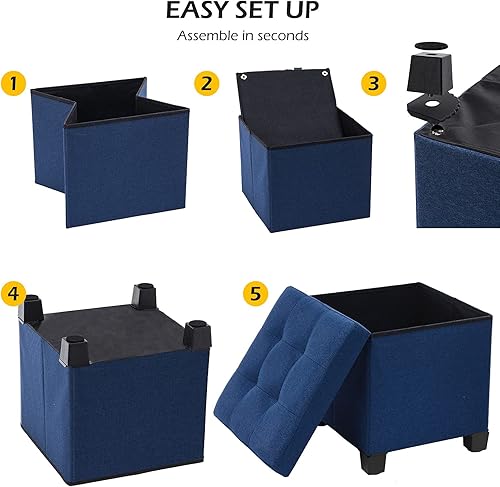 EASY SET UP

Assemble in seconds

1

2

3

4

5