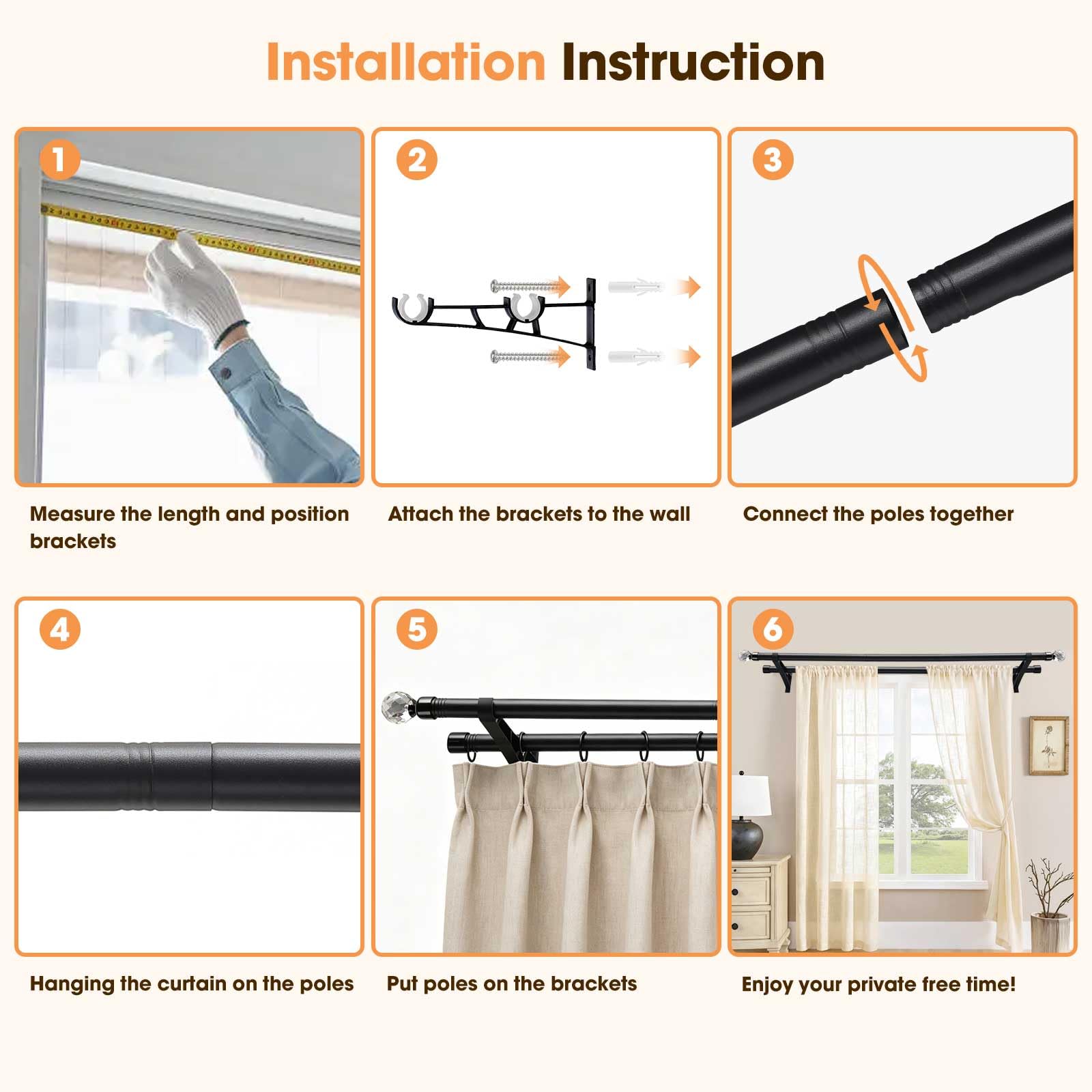 Installation Instruction

1

Measure the length and position brackets

2

Attach the brackets to the wall

3

Connect the poles together

4

Hanging the curtain on the poles

5

Put poles on the brackets

6

Enjoy your private free time!