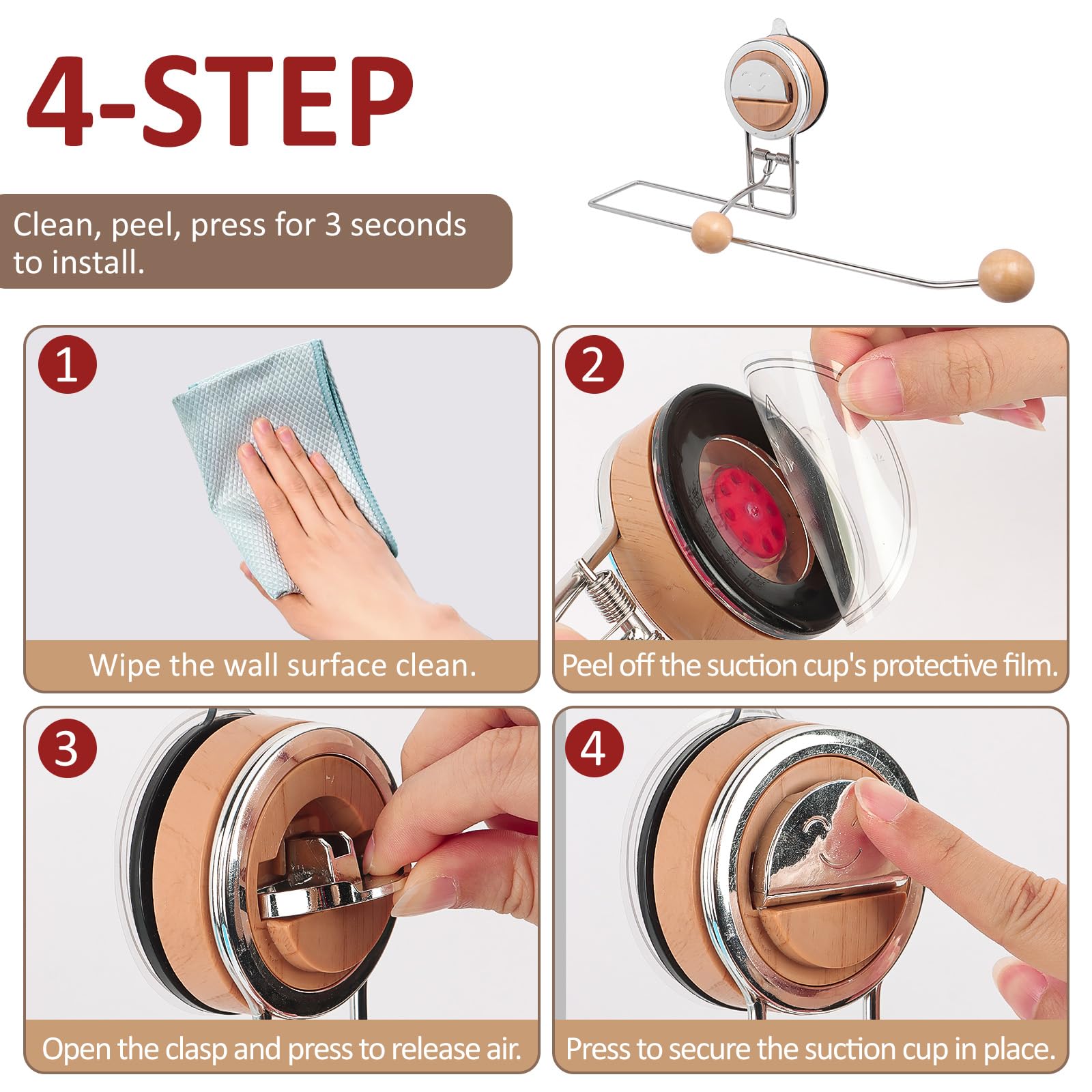 4-STEP

Clean, peel, press for 3 seconds to install.

1

Wipe the wall surface clean.

2

Peel off the suction cup's protective film.

3

Open the clasp and press to release air.

4

Press to secure the suction cup in place.