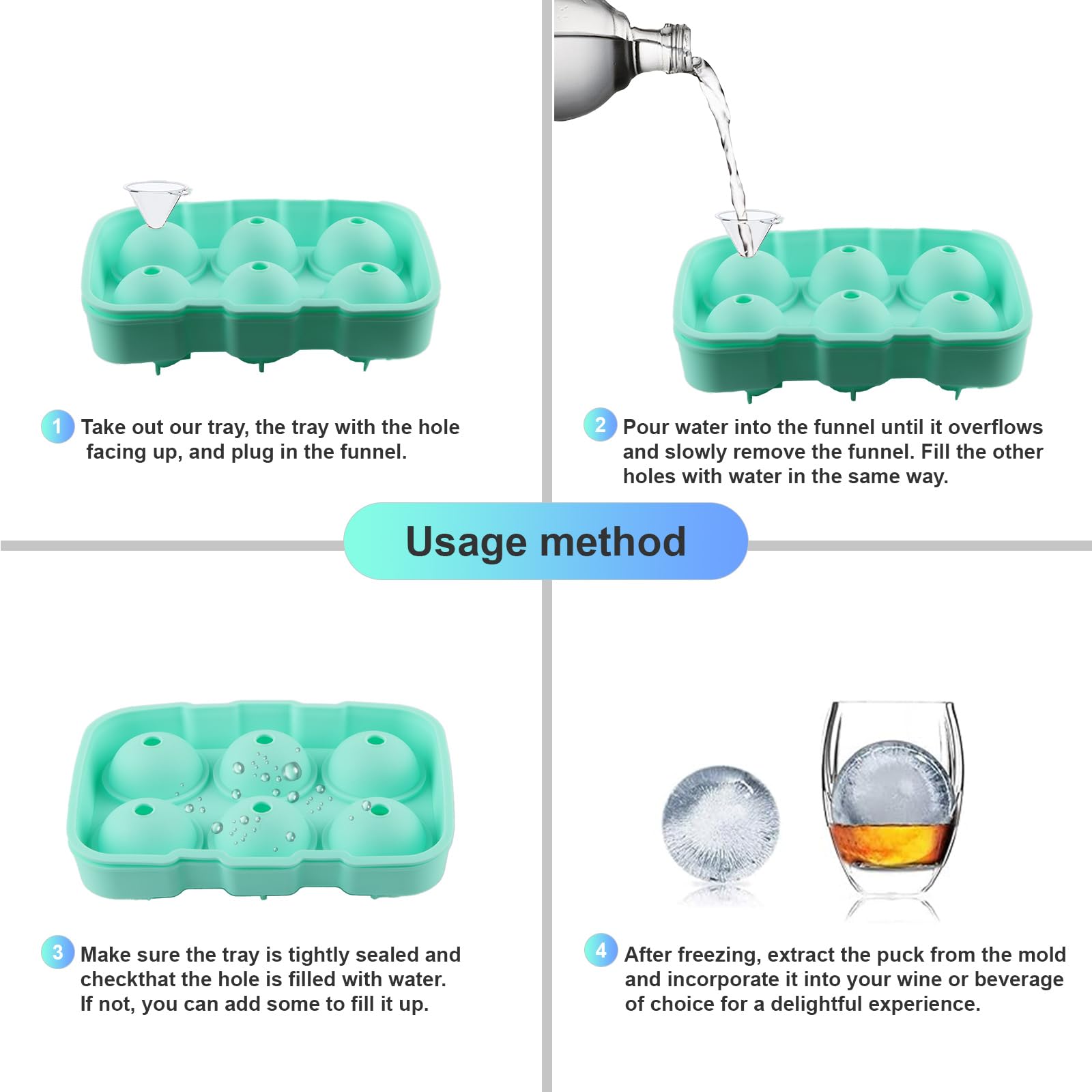 1 Take out our tray, the tray with the hole facing up, and plug in the funnel.

2 Pour water into the funnel until it overflows and slowly remove the funnel. Fill the other holes with water in the same way.

Usage method

3 Make sure the tray is tightly sealed and checkthat the hole is filled with water. If not, you can add some to fill it up.

4 After freezing, extract the puck from the mold and incorporate it into your wine or beverage of choice for a delightful experience.