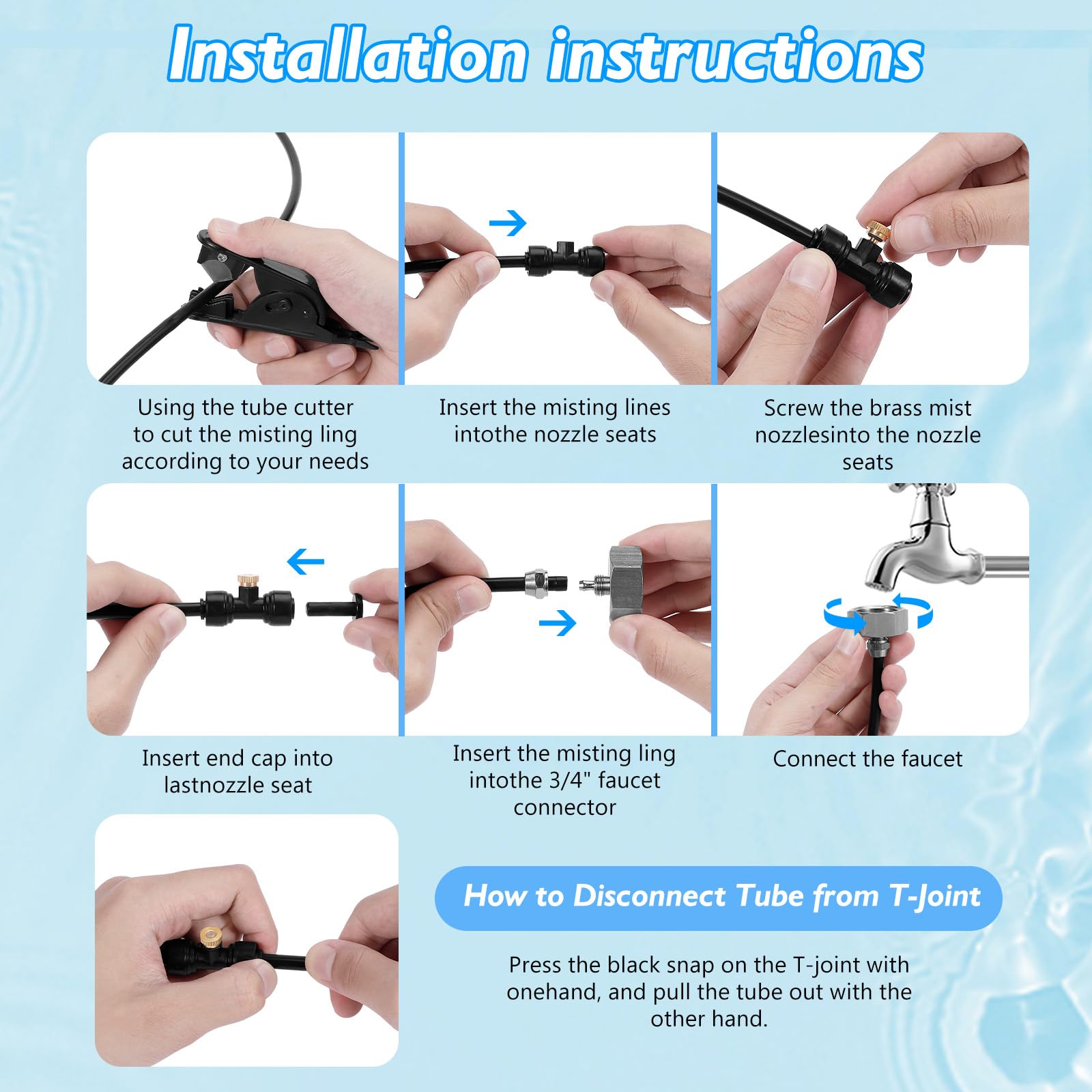 Installation instructions

Using the tube cutter to cut the misting ling according to your needs

Insert the misting lines intothe nozzle seats

Screw the brass mist nozzlesinto the nozzle seats

Insert end cap into lastnozzle seat

Insert the misting ling intothe 3/4" faucet connector

Connect the faucet

How to Disconnect Tube from T-Joint

Press the black snap on the T-joint with onehand, and pull the tube out with the other hand.