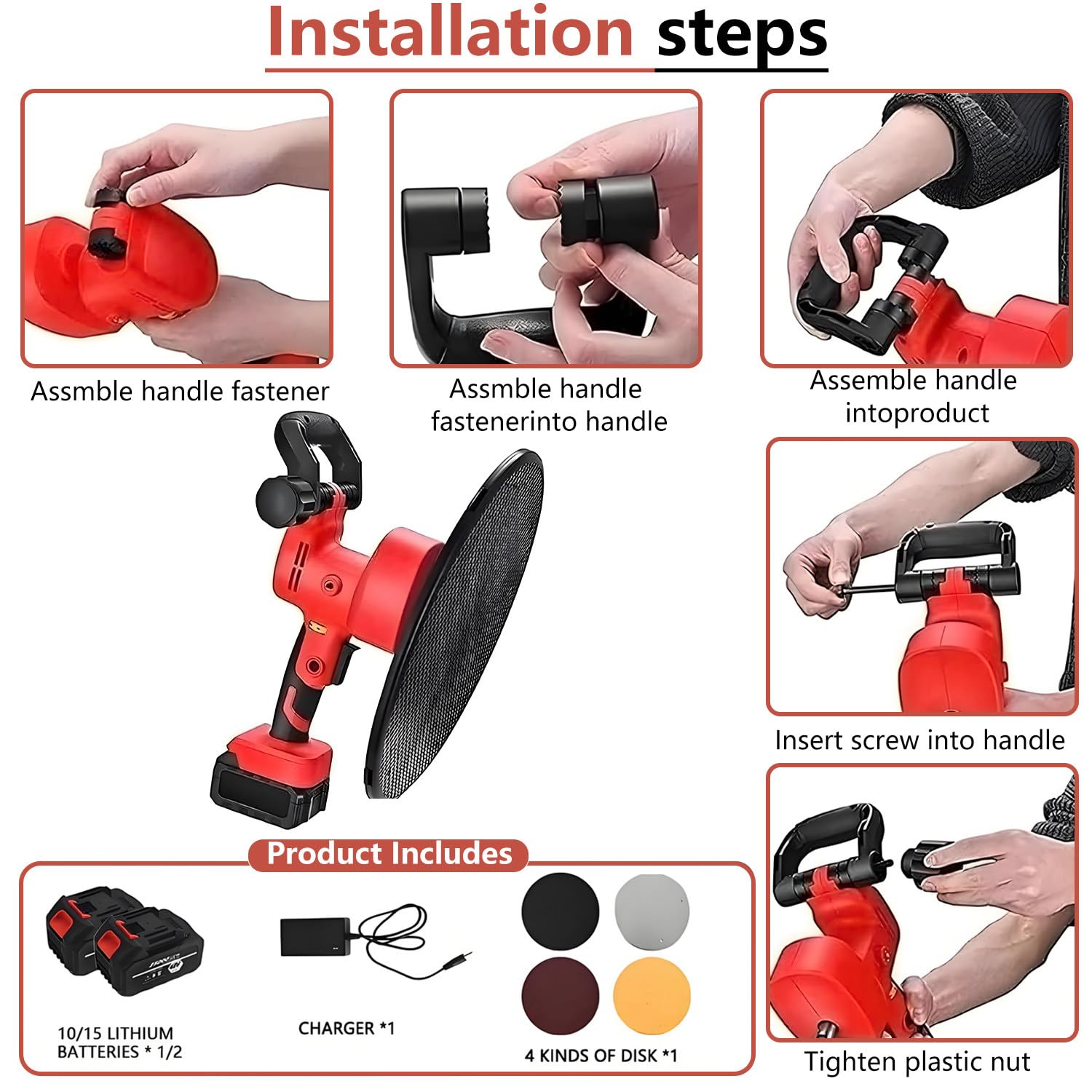 Installation steps

Assmble handle fastener

Assmble handle fastenerinto handle

Assemble handle intoproduct

Insert screw into handle

Tighten plastic nut

Product Includes

10/15 LITHIUM BATTERIES * 1/2

CHARGER *1

4 KINDS OF DISK *1