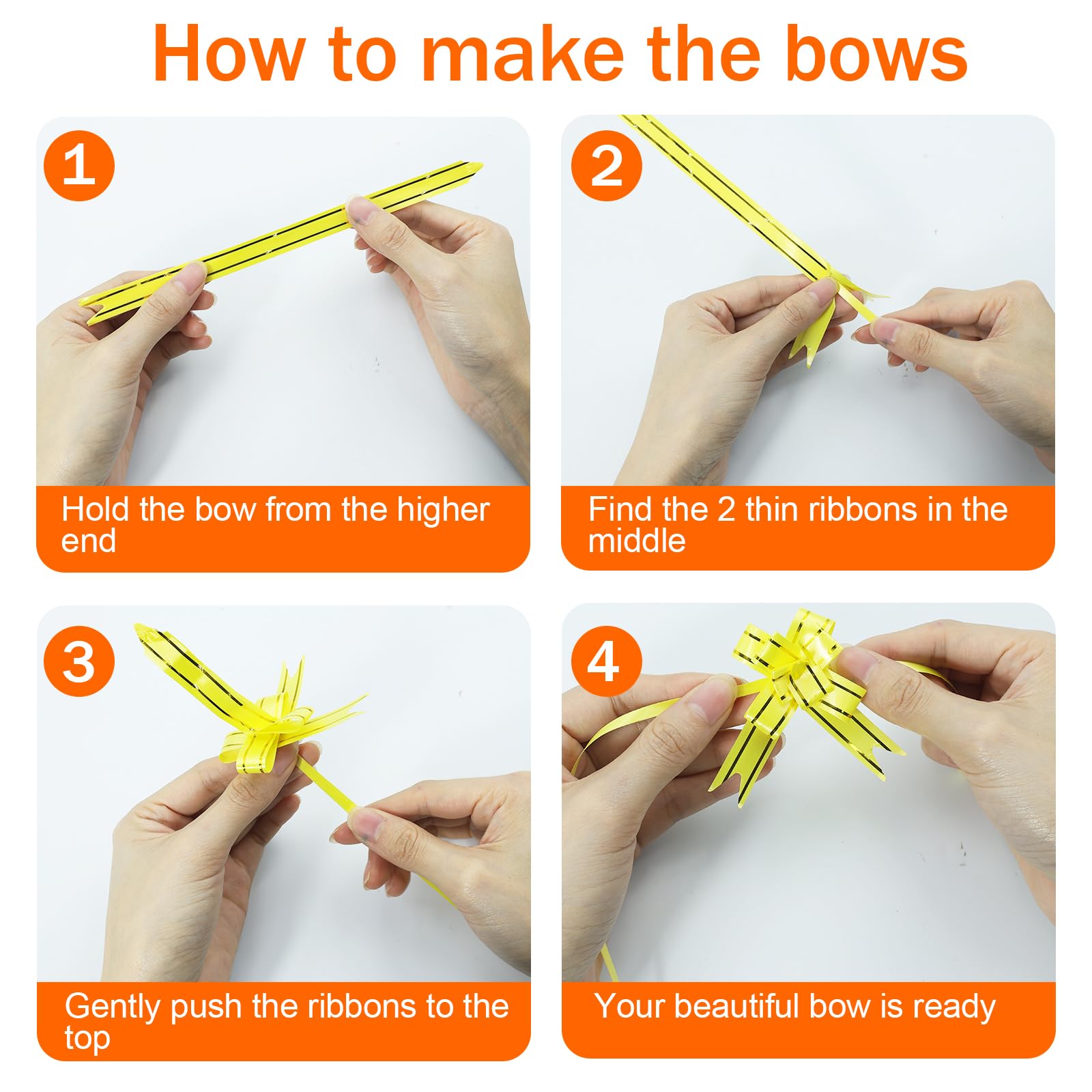 How to make the bows

1

Hold the bow from the higher end

2

Find the 2 thin ribbons in the middle

3

Gently push the ribbons to the top

4

Your beautiful bow is ready