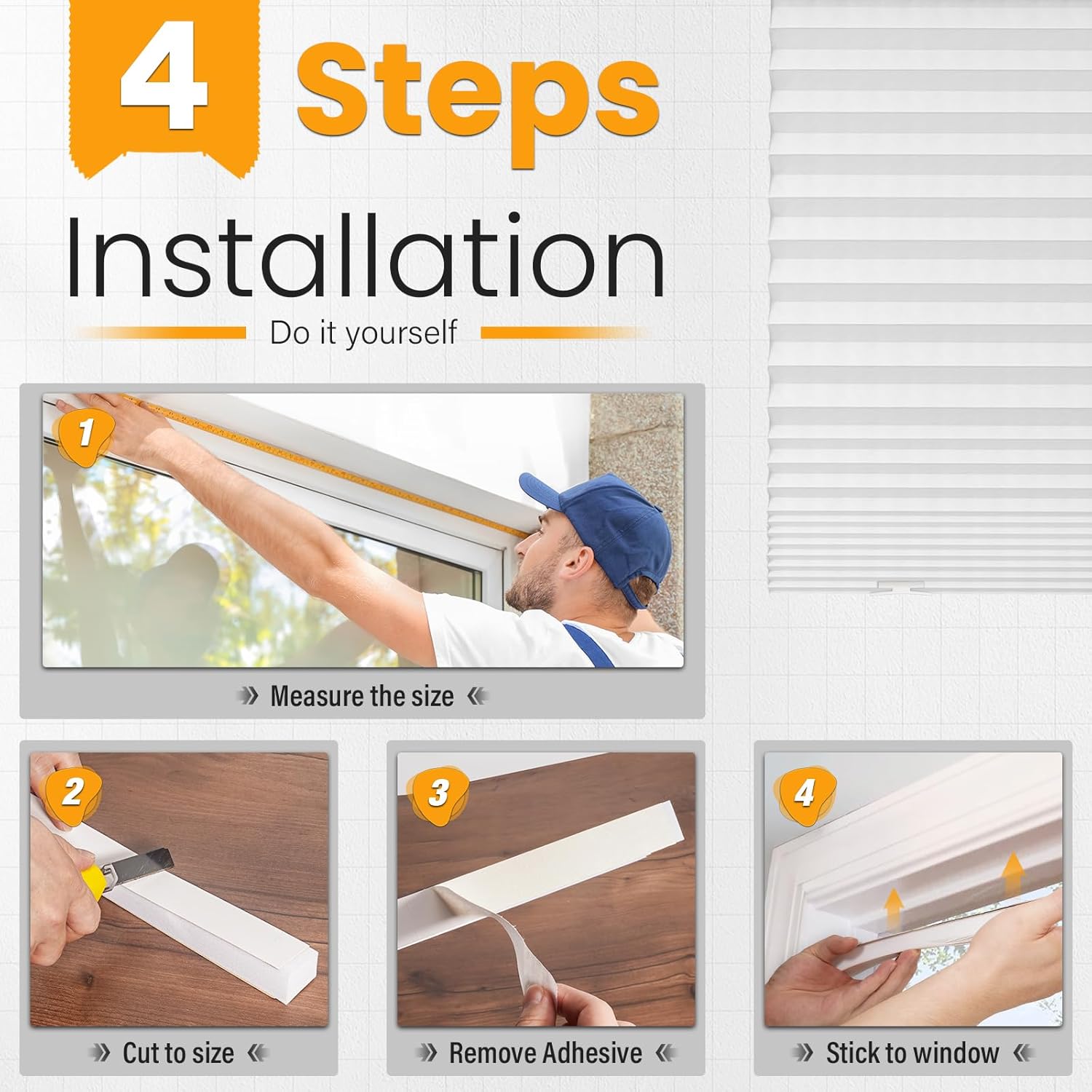 4 Steps

Installation

Do it yourself

1

Measure the size

2

Cut to size

3

Remove Adhesive

4

Stick to window