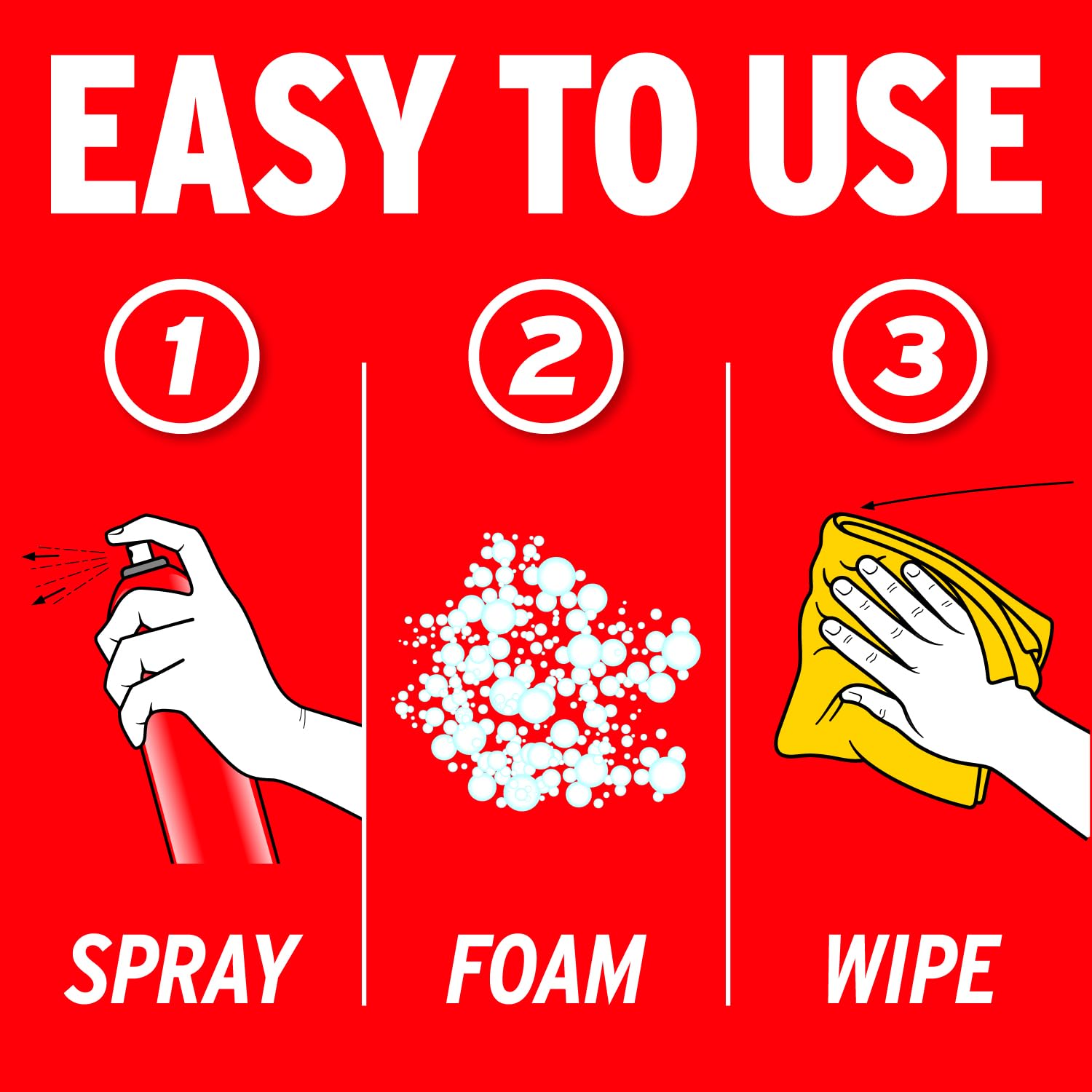 EASY TO USE

1

SPRAY

2

FOAM

3

WIPE