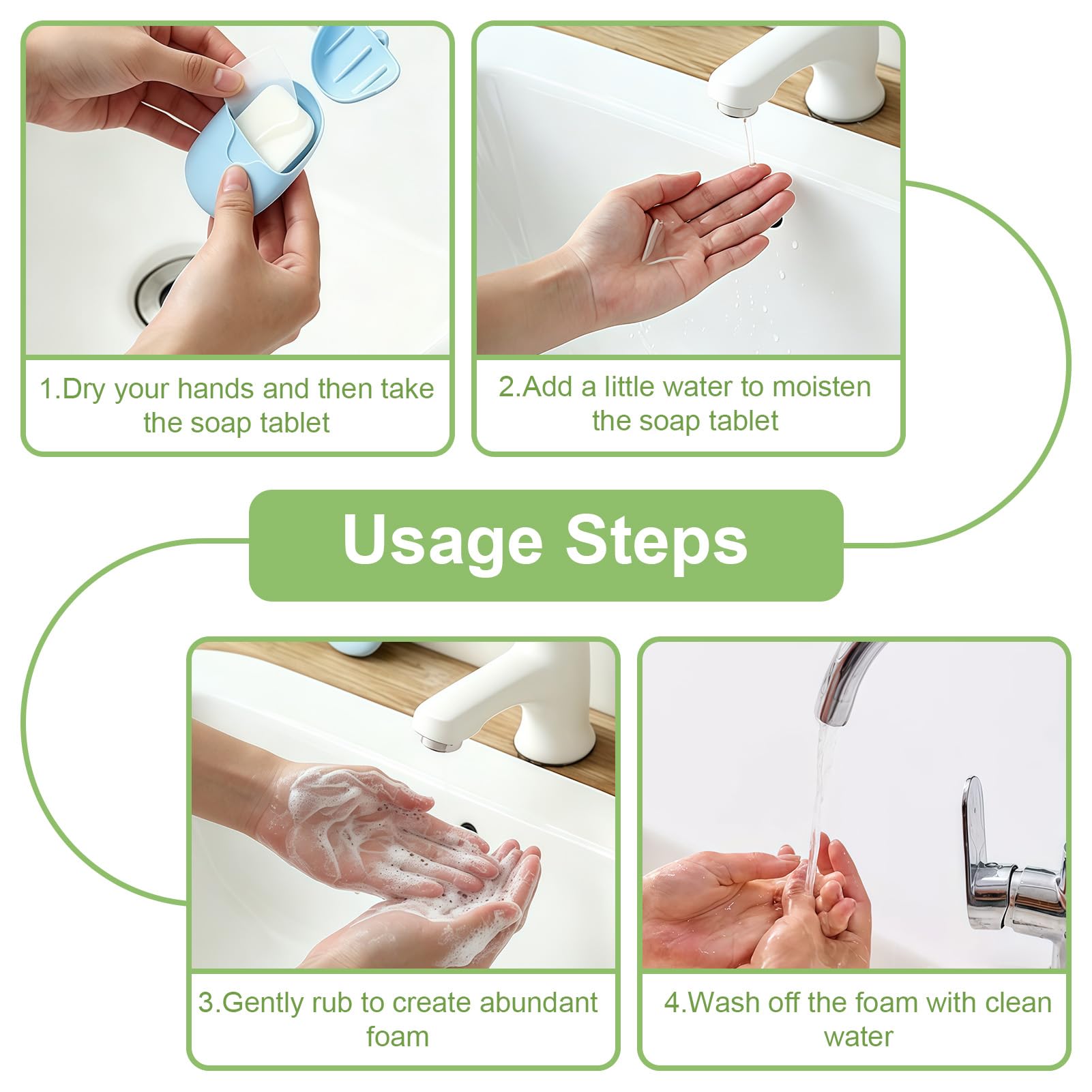 1.Dry your hands and then take the soap tablet

2.Add a little water to moisten the soap tablet

Usage Steps

3.Gently rub to create abundant foam

4.Wash off the foam with clean water