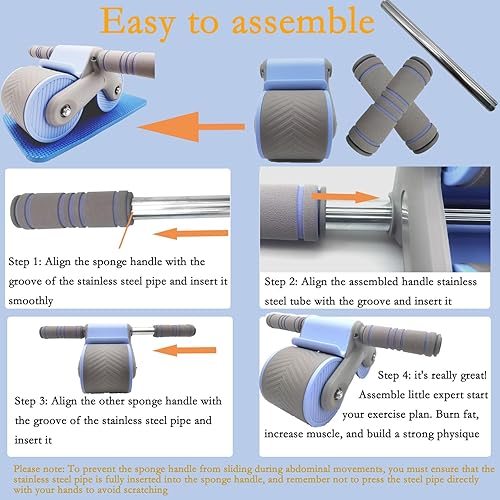 Easy to assemble

Step 1: Align the sponge handle with the groove of the stainless steel pipe and insert it smoothly

Step 2: Align the assembled handle stainless steel tube with the groove and insert it

Step 3: Align the other sponge handle with the groove of the stainless steel pipe and insert it

Step 4: it's really great! Assemble little expert start your exercise plan. Burn fat, increase muscle, and build a strong physique

Please note: To prevent the sponge handle from sliding during abdominal movements, you must ensure that the stainless steel pipe is fully inserted into the sponge handle, and remember not to press the steel pipe directly with your hands to avoid scratching