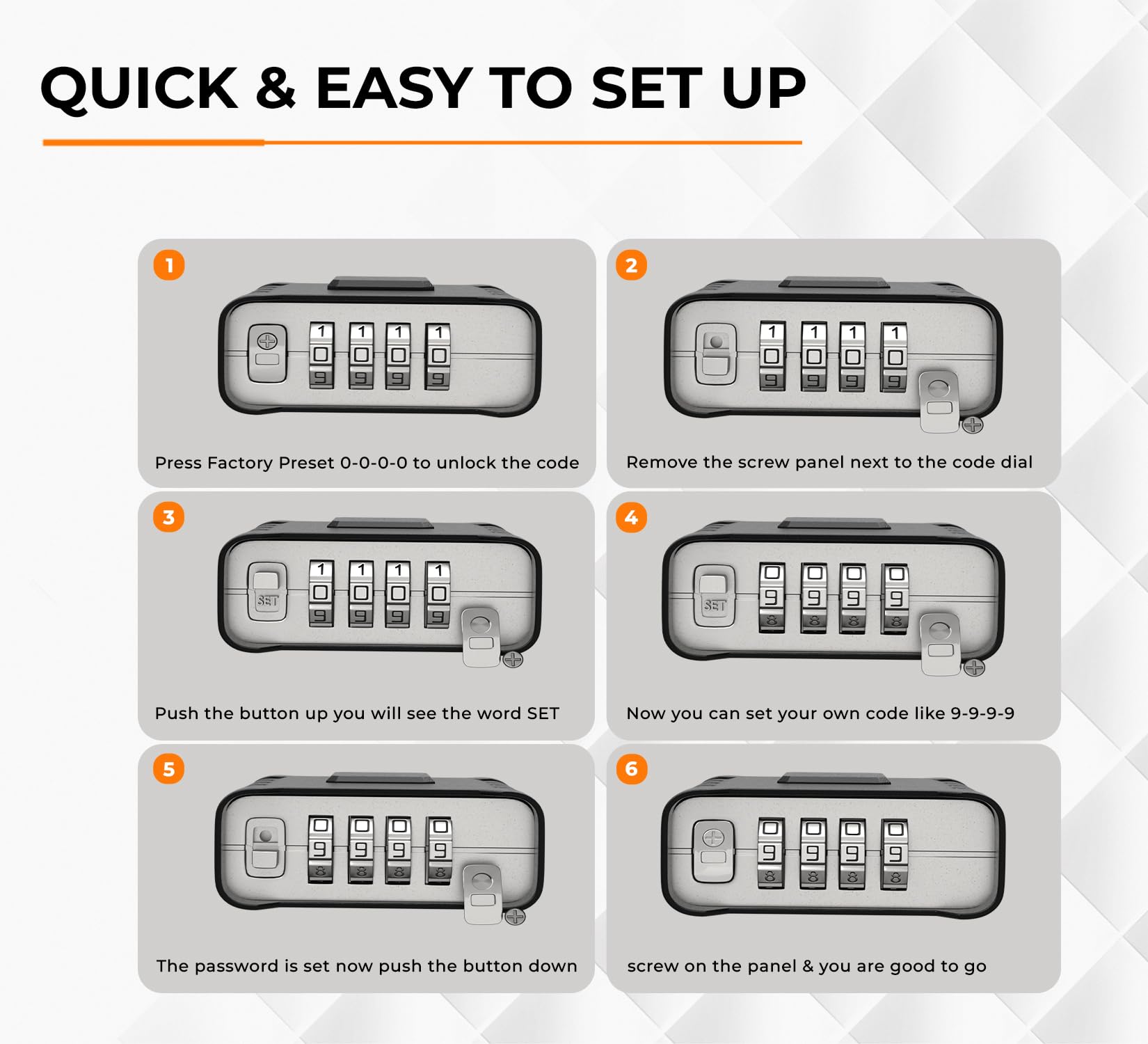 QUICK & EASY TO SET UP

1

1 1 1 1
0 0 0 0
9 9 9 9

Press Factory Preset 0-0-0-0 to unlock the code

2

1 1 1 1
0 0 0 0
9 9 9 9

Remove the screw panel next to the code dial

3

SET
1 1 1 1
0 0 0 0
9 9 9 9

Push the button up you will see the word SET

4

SET
0 0 0 0
9 9 9 9
8 8 8 8

Now you can set your own code like 9-9-9-9

5

0 0 0 0
9 9 9 9
8 8 8 8

The password is set now push the button down

6

0 0 0 0
9 9 9 9
8 8 8 8

screw on the panel & you are good to go