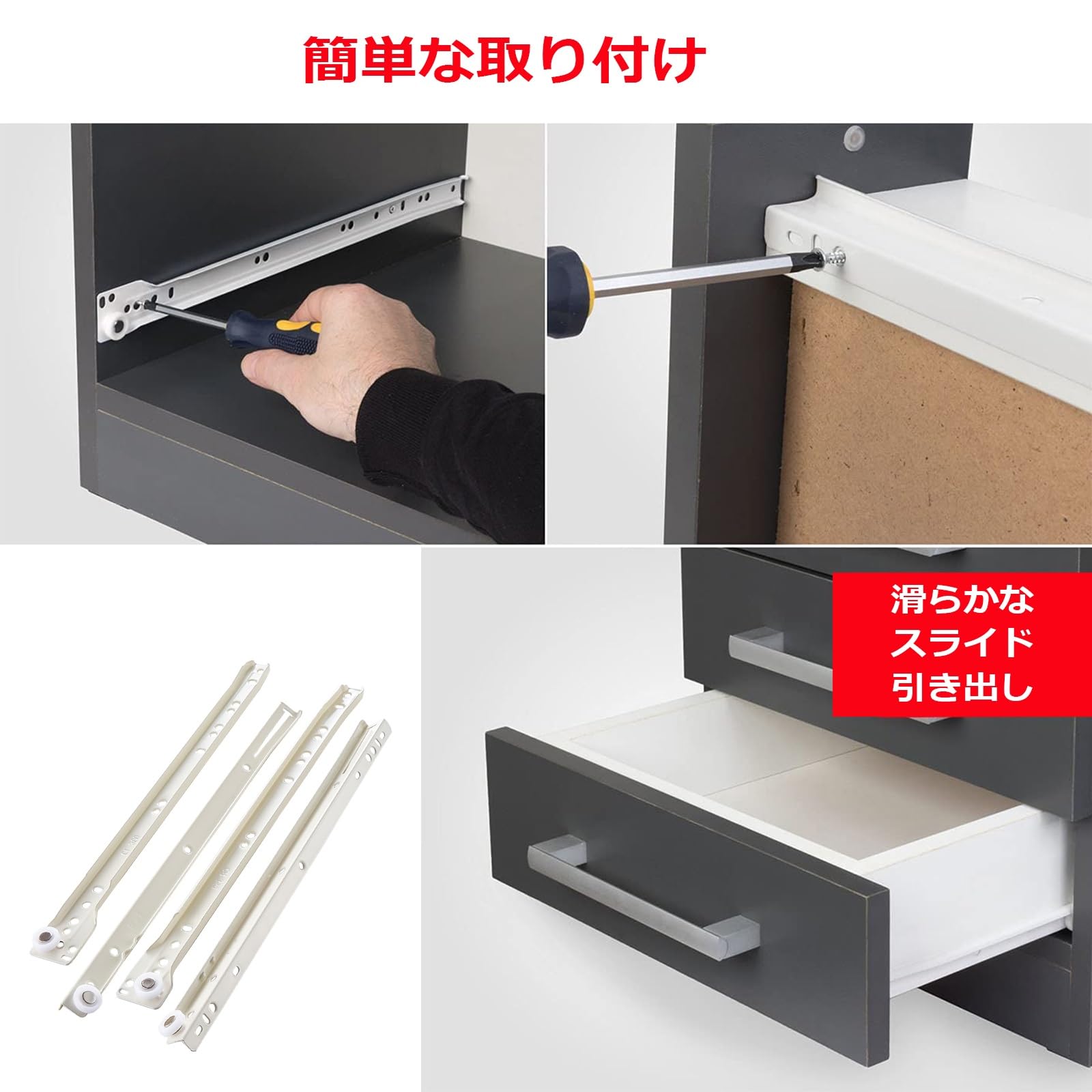 簡単な取り付け

滑らかな
スライド
引き出し