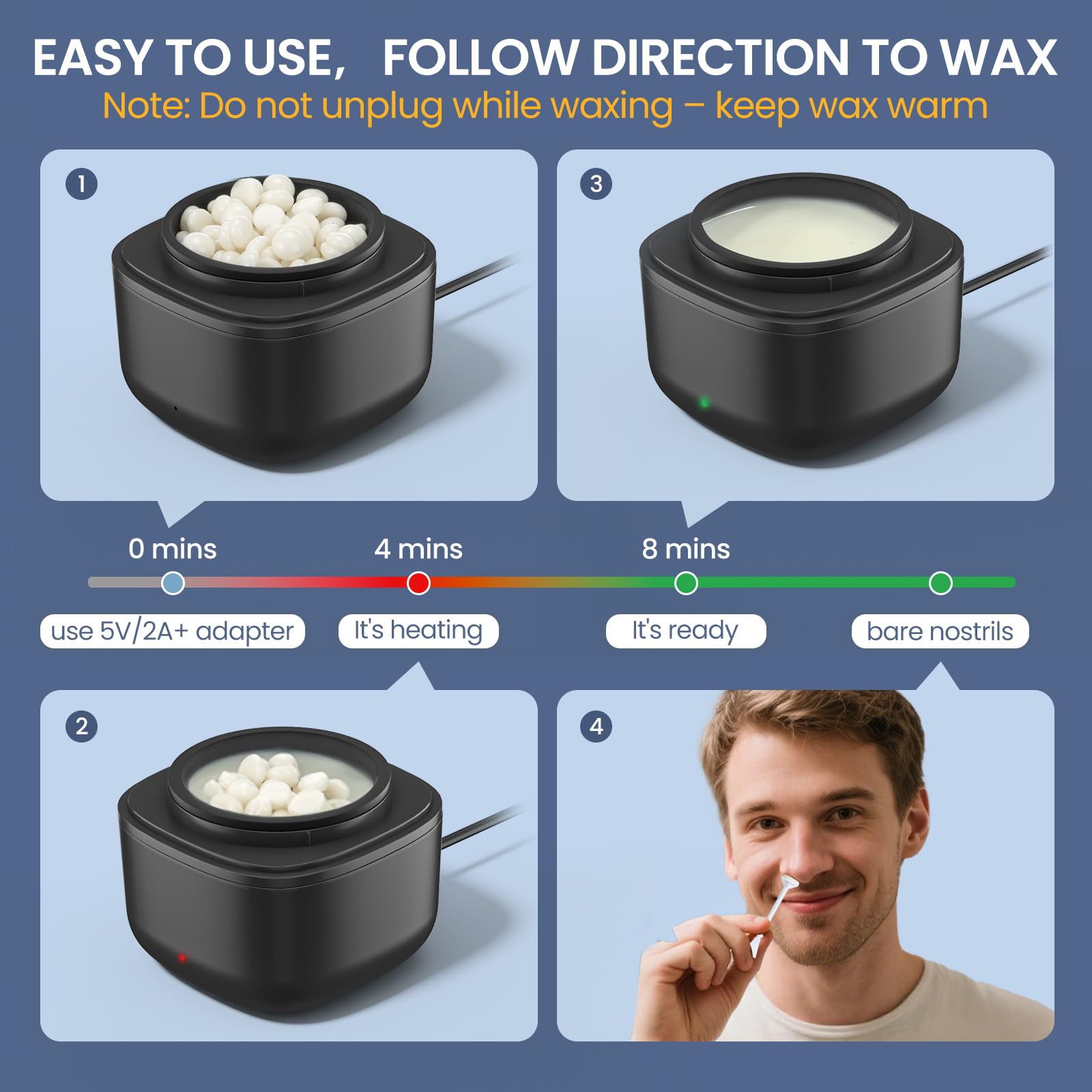 EASY TO USE, FOLLOW DIRECTION TO WAX
Note: Do not unplug while waxing – keep wax warm

1

3

0 mins
4 mins
8 mins

use 5V/2A+ adapter
It's heating
It's ready
bare nostrils

2

4