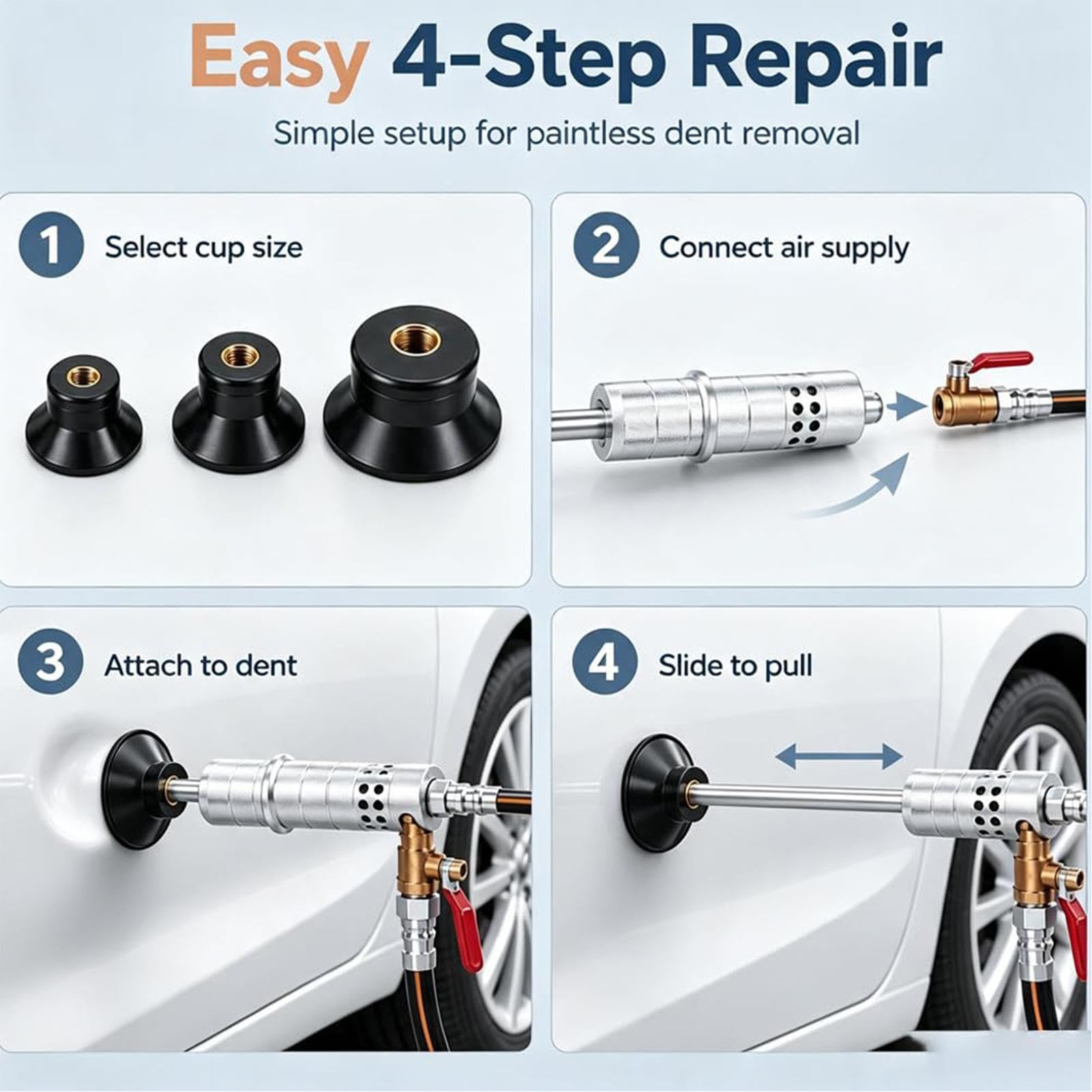 Easy 4-Step Repair

Simple setup for paintless dent removal

1 Select cup size

2 Connect air supply

3 Attach to dent

4 Slide to pull