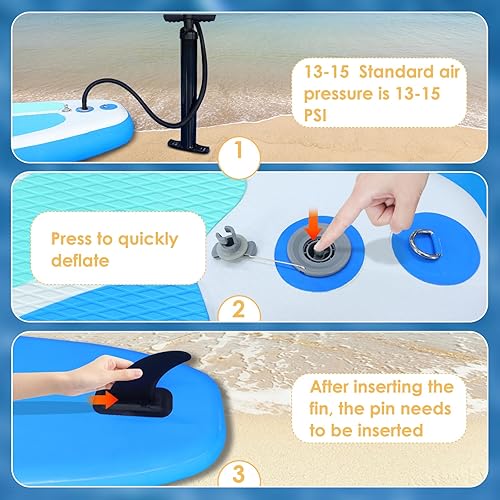 13-15 Standard air pressure is 13-15 PSI

1

Press to quickly deflate

2

After inserting the fin, the pin needs to be inserted

3