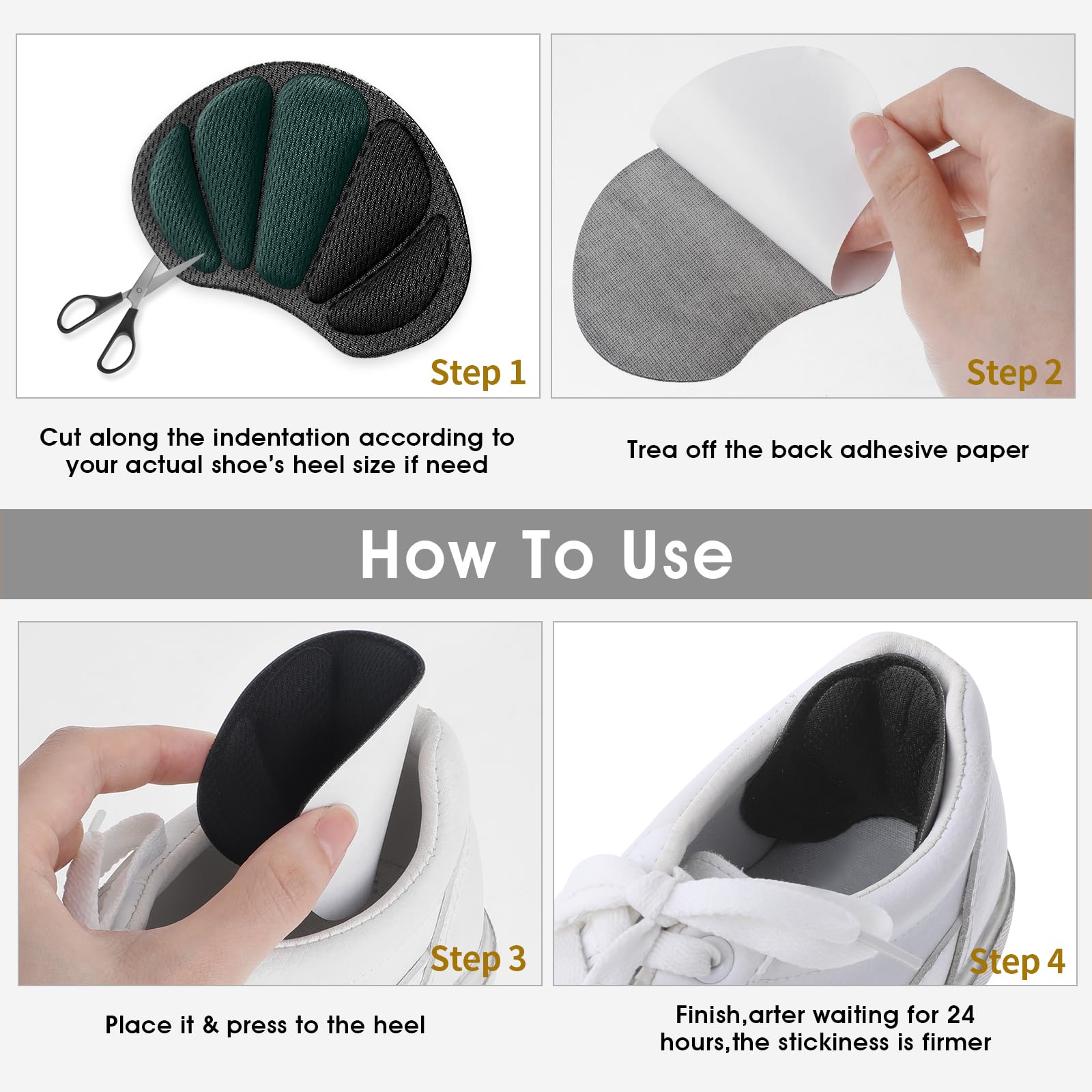 Step 1

Cut along the indentation according to your actual shoe's heel size if need

Step 2

Trea off the back adhesive paper

How To Use

Step 3

Place it & press to the heel

Step 4

Finish,arter waiting for 24 hours,the stickiness is firmer